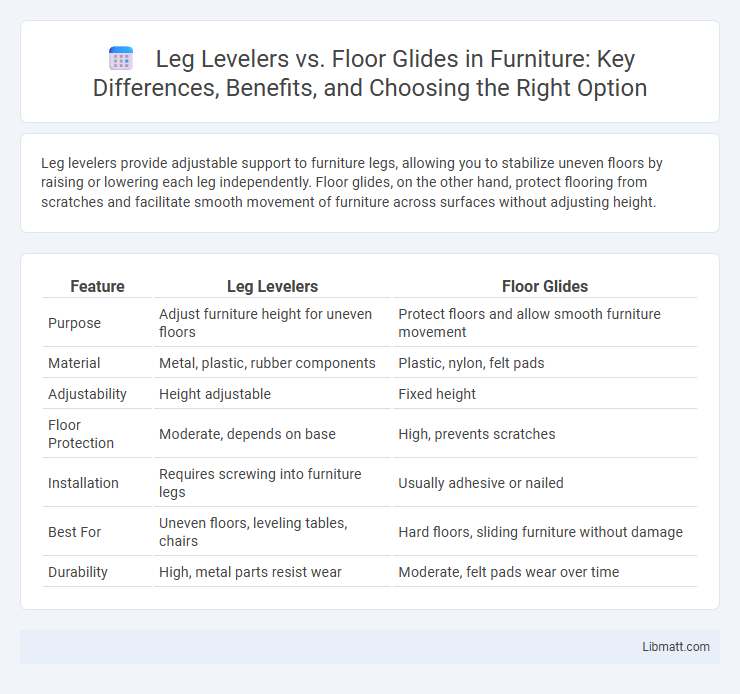 Leg Levelers vs. Floor Glides in Furniture: Key Differences, Benefits, and Choosing the Right Option

Leg levelers provide adjustable support to furniture legs, allowing you to stabilize uneven floors by raising or lowering each leg independently. Floor glides, on the other hand, protect flooring from scratches and facilitate smooth movement of furniture across surfaces without adjusting height.

| Feature | Leg Levelers | Floor Glides |
|---|---|---|
| Purpose | Adjust furniture height for uneven floors | Protect floors and allow smooth furniture movement |
| Material | Metal, plastic, rubber components | Plastic, nylon, felt pads |
| Adjustability | Height adjustable | Fixed height |
| Floor Protection | Moderate, depends on base | High, prevents scratches |
| Installation | Requires screwing into furniture legs | Usually adhesive or nailed |
| Best For | Uneven floors, leveling tables, chairs | Hard floors, sliding furniture without damage |
| Durability | High, metal parts resist wear | Moderate, felt pads wear over time |

Libmatt.com