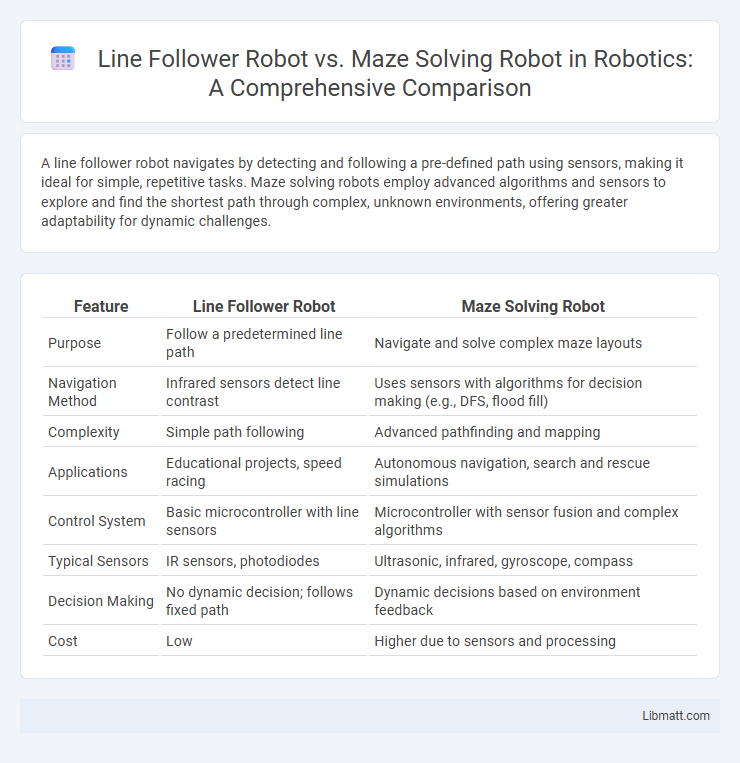 Line Follower Robot vs. Maze Solving Robot in Robotics: A Comprehensive Comparison

A line follower robot navigates by detecting and following a pre-defined path using sensors, making it ideal for simple, repetitive tasks. Maze solving robots employ advanced algorithms and sensors to explore and find the shortest path through complex, unknown environments, offering greater adaptability for dynamic challenges.

| Feature | Line Follower Robot | Maze Solving Robot |
|---|---|---|
| Purpose | Follow a predetermined line path | Navigate and solve complex maze layouts |
| Navigation Method | Infrared sensors detect line contrast | Uses sensors with algorithms for decision making (e.g., DFS, flood fill) |
| Complexity | Simple path following | Advanced pathfinding and mapping |
| Applications | Educational projects, speed racing | Autonomous navigation, search and rescue simulations |
| Control System | Basic microcontroller with line sensors | Microcontroller with sensor fusion and complex algorithms |
| Typical Sensors | IR sensors, photodiodes | Ultrasonic, infrared, gyroscope, compass |
| Decision Making | No dynamic decision; follows fixed path | Dynamic decisions based on environment feedback |
| Cost | Low | Higher due to sensors and processing |

Libmatt.com