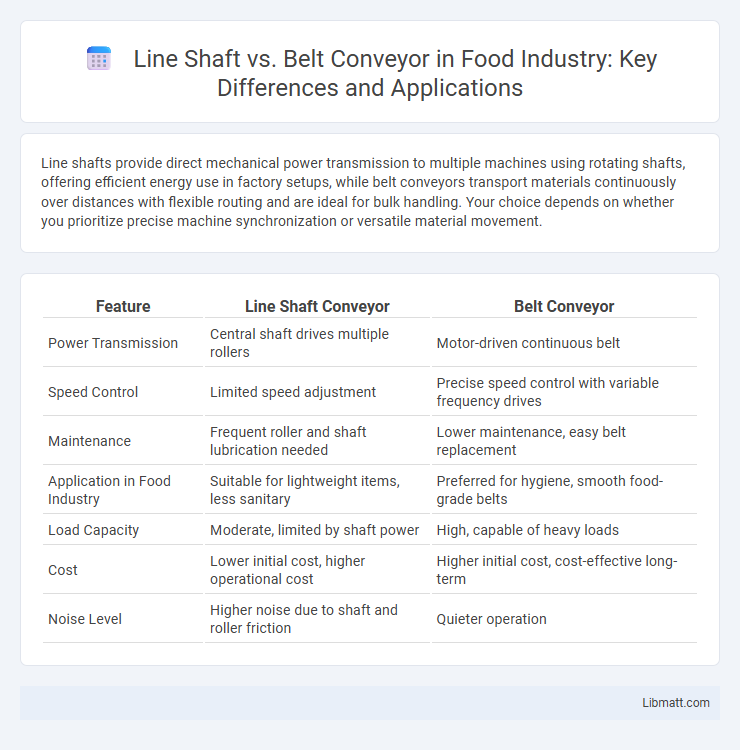 Line Shaft vs. Belt Conveyor in Food Industry: Key Differences and Applications

Line shafts provide direct mechanical power transmission to multiple machines using rotating shafts, offering efficient energy use in factory setups, while belt conveyors transport materials continuously over distances with flexible routing and are ideal for bulk handling. Your choice depends on whether you prioritize precise machine synchronization or versatile material movement.

| Feature | Line Shaft Conveyor | Belt Conveyor |
|---|---|---|
| Power Transmission | Central shaft drives multiple rollers | Motor-driven continuous belt |
| Speed Control | Limited speed adjustment | Precise speed control with variable frequency drives |
| Maintenance | Frequent roller and shaft lubrication needed | Lower maintenance, easy belt replacement |
| Application in Food Industry | Suitable for lightweight items, less sanitary | Preferred for hygiene, smooth food-grade belts |
| Load Capacity | Moderate, limited by shaft power | High, capable of heavy loads |
| Cost | Lower initial cost, higher operational cost | Higher initial cost, cost-effective long-term |
| Noise Level | Higher noise due to shaft and roller friction | Quieter operation |

Libmatt.com