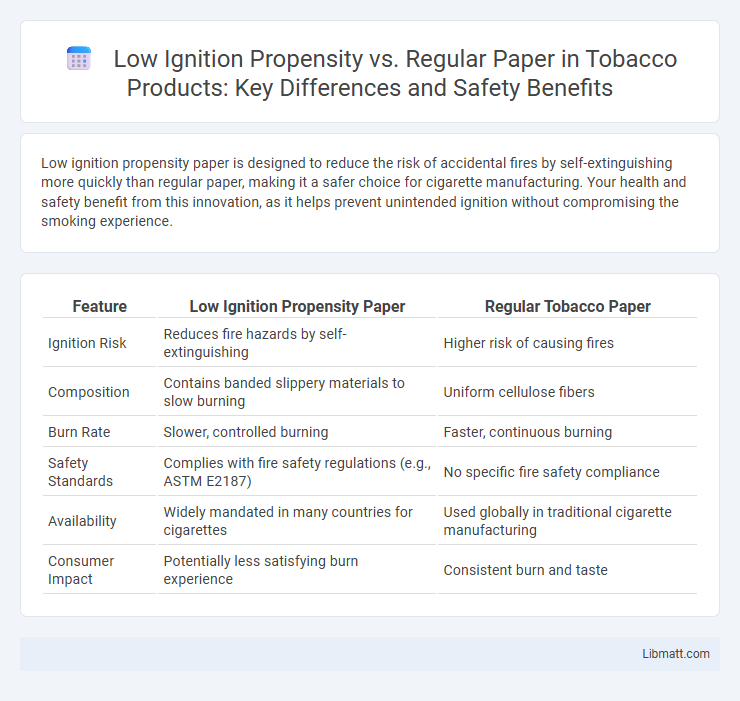 Low Ignition Propensity vs. Regular Paper in Tobacco Products: Key Differences and Safety Benefits

Low ignition propensity paper is designed to reduce the risk of accidental fires by self-extinguishing more quickly than regular paper, making it a safer choice for cigarette manufacturing. Your health and safety benefit from this innovation, as it helps prevent unintended ignition without compromising the smoking experience.

| Feature | Low Ignition Propensity Paper | Regular Tobacco Paper |
|---|---|---|
| Ignition Risk | Reduces fire hazards by self-extinguishing | Higher risk of causing fires |
| Composition | Contains banded slippery materials to slow burning | Uniform cellulose fibers |
| Burn Rate | Slower, controlled burning | Faster, continuous burning |
| Safety Standards | Complies with fire safety regulations (e.g., ASTM E2187) | No specific fire safety compliance |
| Availability | Widely mandated in many countries for cigarettes | Used globally in traditional cigarette manufacturing |
| Consumer Impact | Potentially less satisfying burn experience | Consistent burn and taste |

Libmatt.com