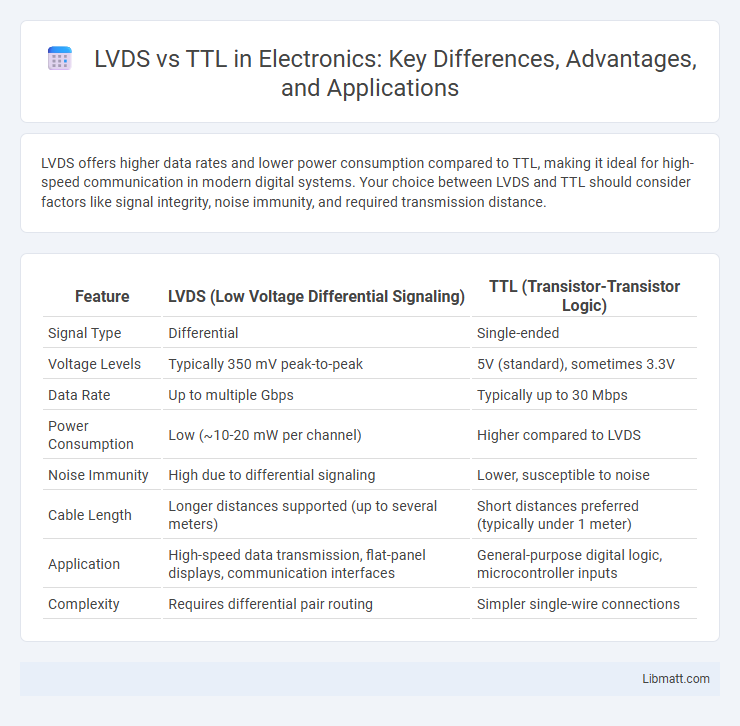 LVDS vs TTL in Electronics: Key Differences, Advantages, and Applications

LVDS offers higher data rates and lower power consumption compared to TTL, making it ideal for high-speed communication in modern digital systems. Your choice between LVDS and TTL should consider factors like signal integrity, noise immunity, and required transmission distance.

| Feature | LVDS (Low Voltage Differential Signaling) | TTL (Transistor-Transistor Logic) |
|---|---|---|
| Signal Type | Differential | Single-ended |
| Voltage Levels | Typically 350 mV peak-to-peak | 5V (standard), sometimes 3.3V |
| Data Rate | Up to multiple Gbps | Typically up to 30 Mbps |
| Power Consumption | Low (~10-20 mW per channel) | Higher compared to LVDS |
| Noise Immunity | High due to differential signaling | Lower, susceptible to noise |
| Cable Length | Longer distances supported (up to several meters) | Short distances preferred (typically under 1 meter) |
| Application | High-speed data transmission, flat-panel displays, communication interfaces | General-purpose digital logic, microcontroller inputs |
| Complexity | Requires differential pair routing | Simpler single-wire connections |

Libmatt.com