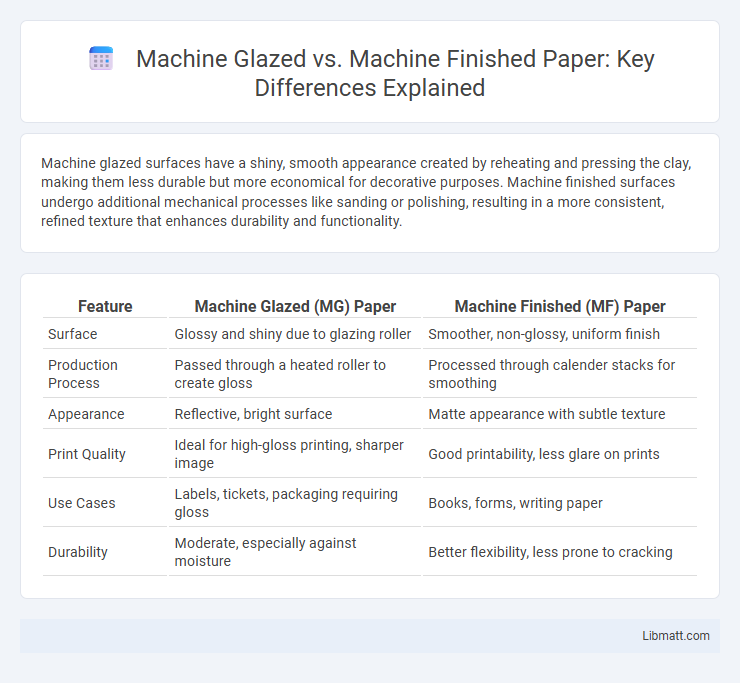 Machine Glazed vs. Machine Finished Paper: Key Differences Explained

Machine glazed surfaces have a shiny, smooth appearance created by reheating and pressing the clay, making them less durable but more economical for decorative purposes. Machine finished surfaces undergo additional mechanical processes like sanding or polishing, resulting in a more consistent, refined texture that enhances durability and functionality.

| Feature | Machine Glazed (MG) Paper | Machine Finished (MF) Paper |
|---|---|---|
| Surface | Glossy and shiny due to glazing roller | Smoother, non-glossy, uniform finish |
| Production Process | Passed through a heated roller to create gloss | Processed through calender stacks for smoothing |
| Appearance | Reflective, bright surface | Matte appearance with subtle texture |
| Print Quality | Ideal for high-gloss printing, sharper image | Good printability, less glare on prints |
| Use Cases | Labels, tickets, packaging requiring gloss | Books, forms, writing paper |
| Durability | Moderate, especially against moisture | Better flexibility, less prone to cracking |

Libmatt.com