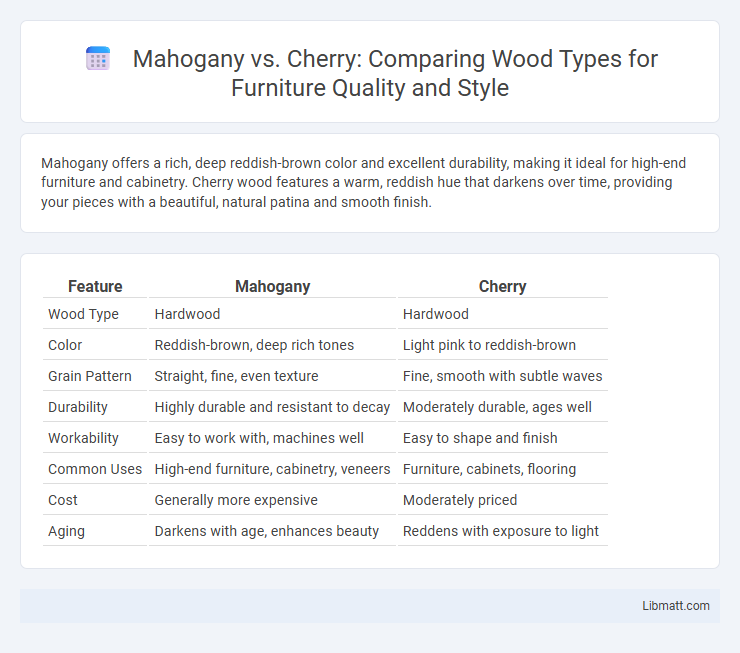 Mahogany vs. Cherry: Comparing Wood Types for Furniture Quality and Style

Mahogany offers a rich, deep reddish-brown color and excellent durability, making it ideal for high-end furniture and cabinetry. Cherry wood features a warm, reddish hue that darkens over time, providing your pieces with a beautiful, natural patina and smooth finish.

| Feature | Mahogany | Cherry |
|---|---|---|
| Wood Type | Hardwood | Hardwood |
| Color | Reddish-brown, deep rich tones | Light pink to reddish-brown |
| Grain Pattern | Straight, fine, even texture | Fine, smooth with subtle waves |
| Durability | Highly durable and resistant to decay | Moderately durable, ages well |
| Workability | Easy to work with, machines well | Easy to shape and finish |
| Common Uses | High-end furniture, cabinetry, veneers | Furniture, cabinets, flooring |
| Cost | Generally more expensive | Moderately priced |
| Aging | Darkens with age, enhances beauty | Reddens with exposure to light |

Libmatt.com