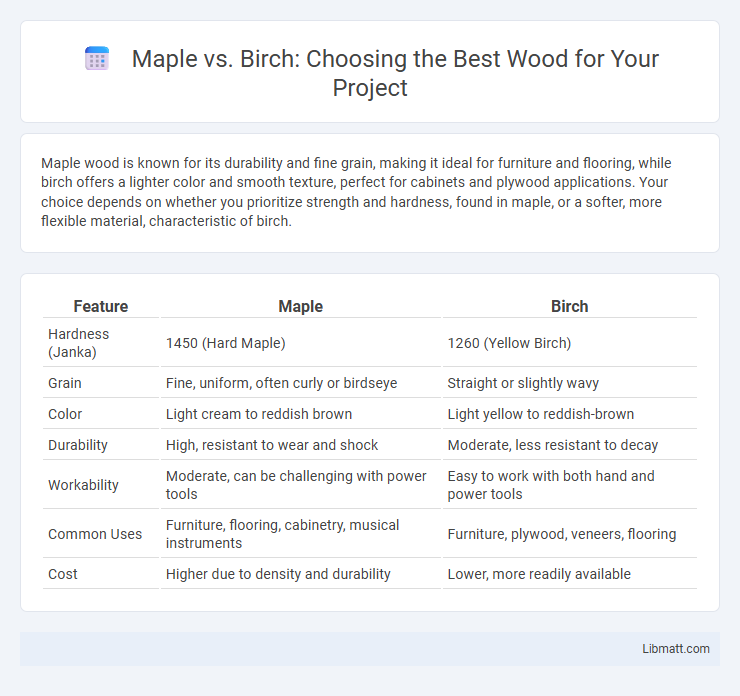 Maple vs. Birch: Choosing the Best Wood for Your Project

Maple wood is known for its durability and fine grain, making it ideal for furniture and flooring, while birch offers a lighter color and smooth texture, perfect for cabinets and plywood applications. Your choice depends on whether you prioritize strength and hardness, found in maple, or a softer, more flexible material, characteristic of birch.

| Feature | Maple | Birch |
|---|---|---|
| Hardness (Janka) | 1450 (Hard Maple) | 1260 (Yellow Birch) |
| Grain | Fine, uniform, often curly or birdseye | Straight or slightly wavy |
| Color | Light cream to reddish brown | Light yellow to reddish-brown |
| Durability | High, resistant to wear and shock | Moderate, less resistant to decay |
| Workability | Moderate, can be challenging with power tools | Easy to work with both hand and power tools |
| Common Uses | Furniture, flooring, cabinetry, musical instruments | Furniture, plywood, veneers, flooring |
| Cost | Higher due to density and durability | Lower, more readily available |

Libmatt.com