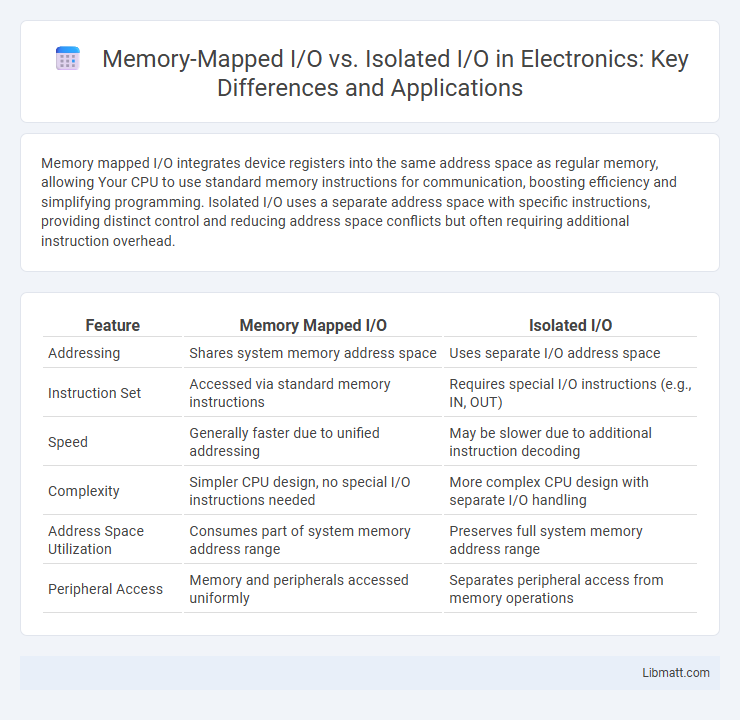 Memory-Mapped I/O vs. Isolated I/O in Electronics: Key Differences and Applications

Memory mapped I/O integrates device registers into the same address space as regular memory, allowing Your CPU to use standard memory instructions for communication, boosting efficiency and simplifying programming. Isolated I/O uses a separate address space with specific instructions, providing distinct control and reducing address space conflicts but often requiring additional instruction overhead.

| Feature | Memory Mapped I/O | Isolated I/O |
|---|---|---|
| Addressing | Shares system memory address space | Uses separate I/O address space |
| Instruction Set | Accessed via standard memory instructions | Requires special I/O instructions (e.g., IN, OUT) |
| Speed | Generally faster due to unified addressing | May be slower due to additional instruction decoding |
| Complexity | Simpler CPU design, no special I/O instructions needed | More complex CPU design with separate I/O handling |
| Address Space Utilization | Consumes part of system memory address range | Preserves full system memory address range |
| Peripheral Access | Memory and peripherals accessed uniformly | Separates peripheral access from memory operations |

Libmatt.com