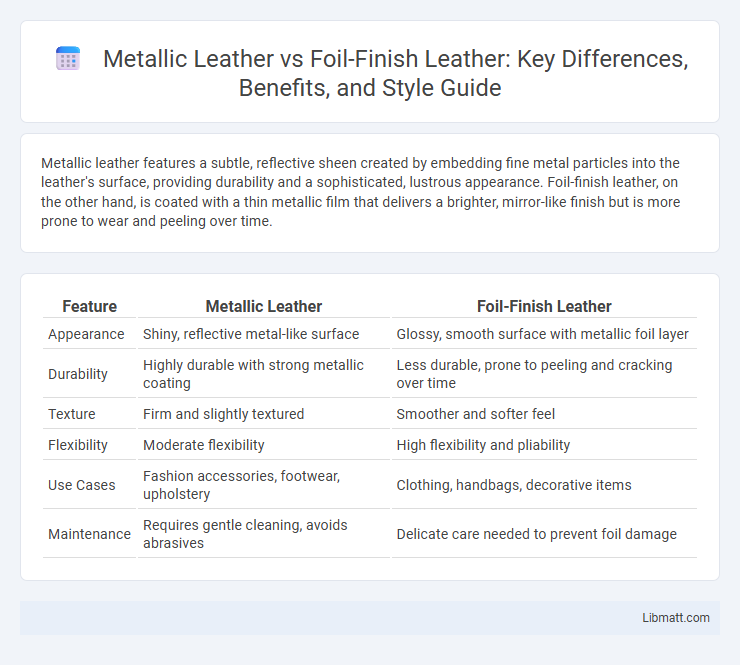 Metallic Leather vs Foil-Finish Leather: Key Differences, Benefits, and Style Guide

Metallic leather features a subtle, reflective sheen created by embedding fine metal particles into the leather's surface, providing durability and a sophisticated, lustrous appearance. Foil-finish leather, on the other hand, is coated with a thin metallic film that delivers a brighter, mirror-like finish but is more prone to wear and peeling over time.

| Feature | Metallic Leather | Foil-Finish Leather |
|---|---|---|
| Appearance | Shiny, reflective metal-like surface | Glossy, smooth surface with metallic foil layer |
| Durability | Highly durable with strong metallic coating | Less durable, prone to peeling and cracking over time |
| Texture | Firm and slightly textured | Smoother and softer feel |
| Flexibility | Moderate flexibility | High flexibility and pliability |
| Use Cases | Fashion accessories, footwear, upholstery | Clothing, handbags, decorative items |
| Maintenance | Requires gentle cleaning, avoids abrasives | Delicate care needed to prevent foil damage |

Libmatt.com