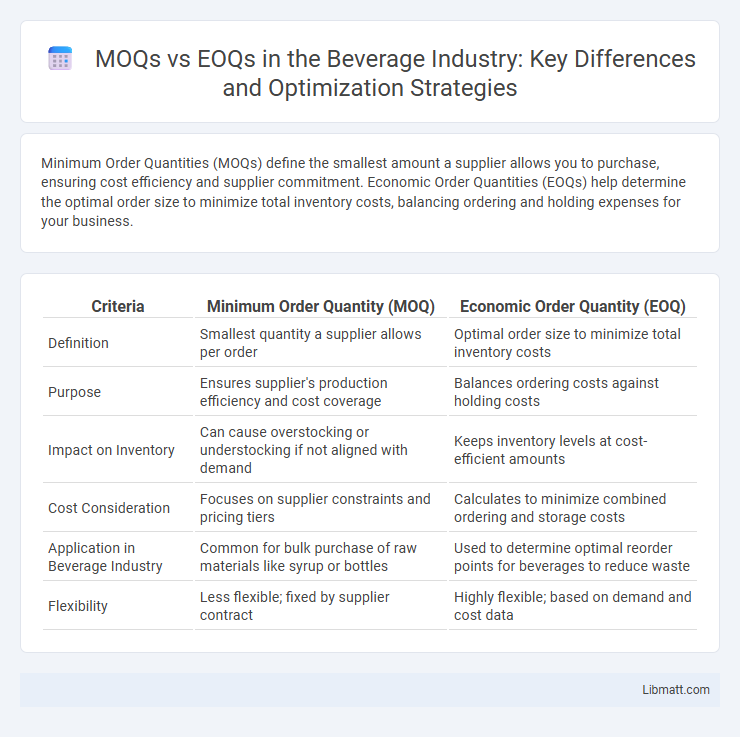 MOQs vs EOQs in the Beverage Industry: Key Differences and Optimization Strategies

Minimum Order Quantities (MOQs) define the smallest amount a supplier allows you to purchase, ensuring cost efficiency and supplier commitment. Economic Order Quantities (EOQs) help determine the optimal order size to minimize total inventory costs, balancing ordering and holding expenses for your business.

| Criteria | Minimum Order Quantity (MOQ) | Economic Order Quantity (EOQ) |
|---|---|---|
| Definition | Smallest quantity a supplier allows per order | Optimal order size to minimize total inventory costs |
| Purpose | Ensures supplier's production efficiency and cost coverage | Balances ordering costs against holding costs |
| Impact on Inventory | Can cause overstocking or understocking if not aligned with demand | Keeps inventory levels at cost-efficient amounts |
| Cost Consideration | Focuses on supplier constraints and pricing tiers | Calculates to minimize combined ordering and storage costs |
| Application in Beverage Industry | Common for bulk purchase of raw materials like syrup or bottles | Used to determine optimal reorder points for beverages to reduce waste |
| Flexibility | Less flexible; fixed by supplier contract | Highly flexible; based on demand and cost data |

Libmatt.com