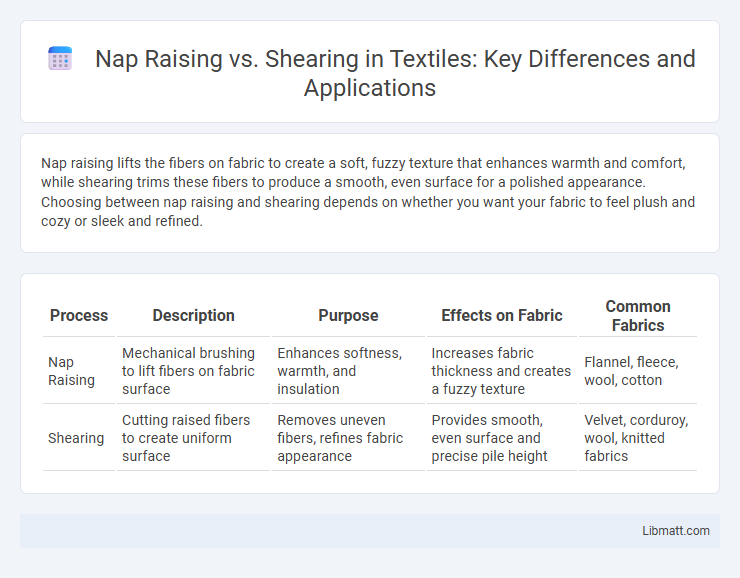 Nap Raising vs. Shearing in Textiles: Key Differences and Applications

Nap raising lifts the fibers on fabric to create a soft, fuzzy texture that enhances warmth and comfort, while shearing trims these fibers to produce a smooth, even surface for a polished appearance. Choosing between nap raising and shearing depends on whether you want your fabric to feel plush and cozy or sleek and refined.

| Process | Description | Purpose | Effects on Fabric | Common Fabrics |
|---|---|---|---|---|
| Nap Raising | Mechanical brushing to lift fibers on fabric surface | Enhances softness, warmth, and insulation | Increases fabric thickness and creates a fuzzy texture | Flannel, fleece, wool, cotton |
| Shearing | Cutting raised fibers to create uniform surface | Removes uneven fibers, refines fabric appearance | Provides smooth, even surface and precise pile height | Velvet, corduroy, wool, knitted fabrics |

Libmatt.com