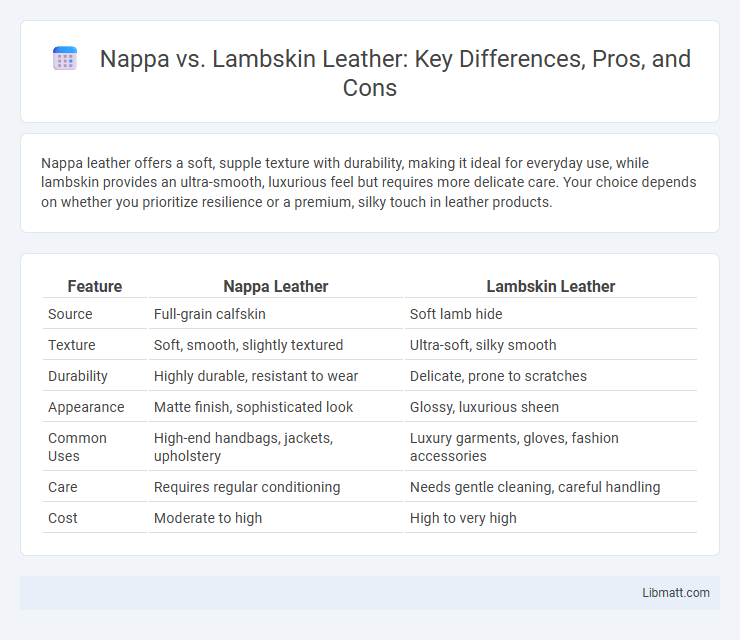 Nappa vs. Lambskin Leather: Key Differences, Pros, and Cons

Nappa leather offers a soft, supple texture with durability, making it ideal for everyday use, while lambskin provides an ultra-smooth, luxurious feel but requires more delicate care. Your choice depends on whether you prioritize resilience or a premium, silky touch in leather products.

| Feature | Nappa Leather | Lambskin Leather |
|---|---|---|
| Source | Full-grain calfskin | Soft lamb hide |
| Texture | Soft, smooth, slightly textured | Ultra-soft, silky smooth |
| Durability | Highly durable, resistant to wear | Delicate, prone to scratches |
| Appearance | Matte finish, sophisticated look | Glossy, luxurious sheen |
| Common Uses | High-end handbags, jackets, upholstery | Luxury garments, gloves, fashion accessories |
| Care | Requires regular conditioning | Needs gentle cleaning, careful handling |
| Cost | Moderate to high | High to very high |

Libmatt.com