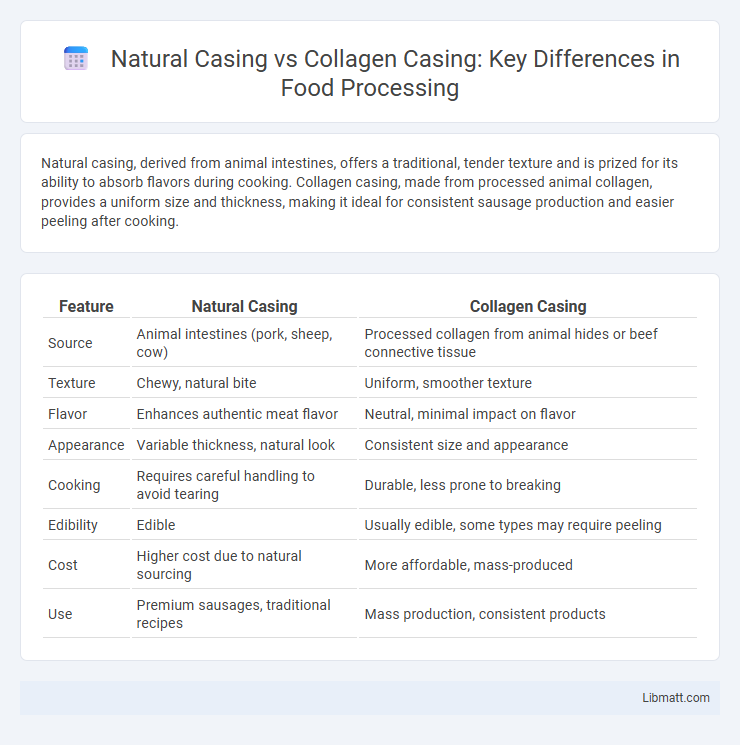 Natural Casing vs Collagen Casing: Key Differences in Food Processing

Natural casing, derived from animal intestines, offers a traditional, tender texture and is prized for its ability to absorb flavors during cooking. Collagen casing, made from processed animal collagen, provides a uniform size and thickness, making it ideal for consistent sausage production and easier peeling after cooking.

| Feature | Natural Casing | Collagen Casing |
|---|---|---|
| Source | Animal intestines (pork, sheep, cow) | Processed collagen from animal hides or beef connective tissue |
| Texture | Chewy, natural bite | Uniform, smoother texture |
| Flavor | Enhances authentic meat flavor | Neutral, minimal impact on flavor |
| Appearance | Variable thickness, natural look | Consistent size and appearance |
| Cooking | Requires careful handling to avoid tearing | Durable, less prone to breaking |
| Edibility | Edible | Usually edible, some types may require peeling |
| Cost | Higher cost due to natural sourcing | More affordable, mass-produced |
| Use | Premium sausages, traditional recipes | Mass production, consistent products |

Libmatt.com