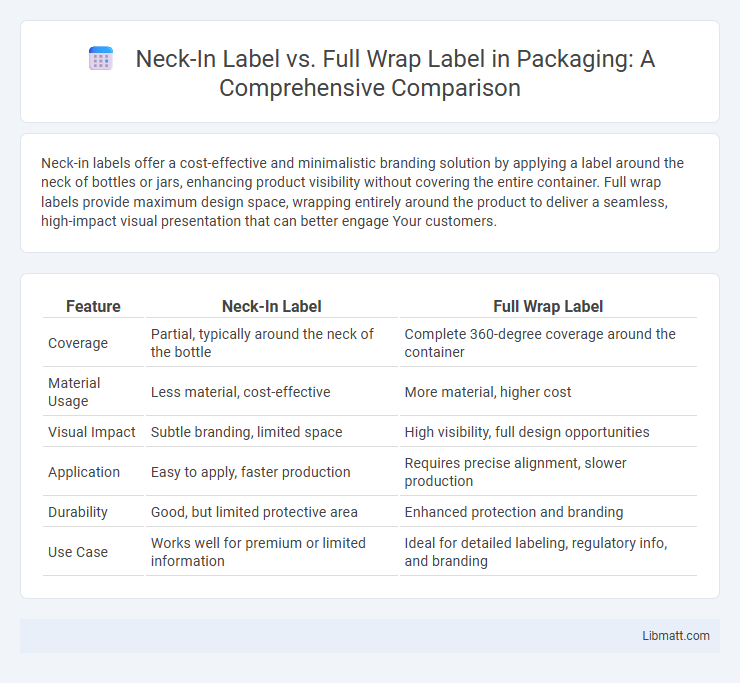 Neck-In Label vs. Full Wrap Label in Packaging: A Comprehensive Comparison

Neck-in labels offer a cost-effective and minimalistic branding solution by applying a label around the neck of bottles or jars, enhancing product visibility without covering the entire container. Full wrap labels provide maximum design space, wrapping entirely around the product to deliver a seamless, high-impact visual presentation that can better engage Your customers.

| Feature | Neck-In Label | Full Wrap Label |
|---|---|---|
| Coverage | Partial, typically around the neck of the bottle | Complete 360-degree coverage around the container |
| Material Usage | Less material, cost-effective | More material, higher cost |
| Visual Impact | Subtle branding, limited space | High visibility, full design opportunities |
| Application | Easy to apply, faster production | Requires precise alignment, slower production |
| Durability | Good, but limited protective area | Enhanced protection and branding |
| Use Case | Works well for premium or limited information | Ideal for detailed labeling, regulatory info, and branding |

Libmatt.com