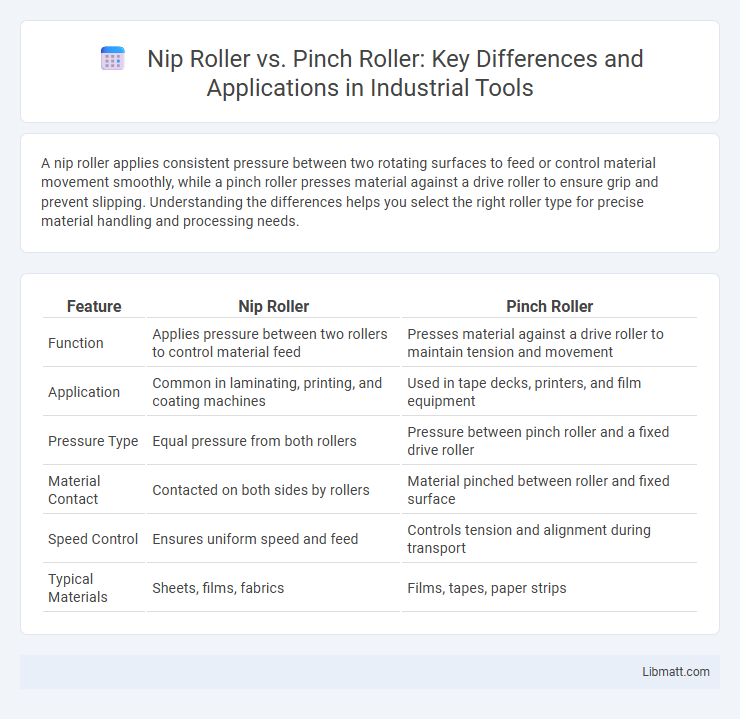 Nip Roller vs. Pinch Roller: Key Differences and Applications in Industrial Tools

A nip roller applies consistent pressure between two rotating surfaces to feed or control material movement smoothly, while a pinch roller presses material against a drive roller to ensure grip and prevent slipping. Understanding the differences helps you select the right roller type for precise material handling and processing needs.

| Feature | Nip Roller | Pinch Roller |
|---|---|---|
| Function | Applies pressure between two rollers to control material feed | Presses material against a drive roller to maintain tension and movement |
| Application | Common in laminating, printing, and coating machines | Used in tape decks, printers, and film equipment |
| Pressure Type | Equal pressure from both rollers | Pressure between pinch roller and a fixed drive roller |
| Material Contact | Contacted on both sides by rollers | Material pinched between roller and fixed surface |
| Speed Control | Ensures uniform speed and feed | Controls tension and alignment during transport |
| Typical Materials | Sheets, films, fabrics | Films, tapes, paper strips |

Libmatt.com