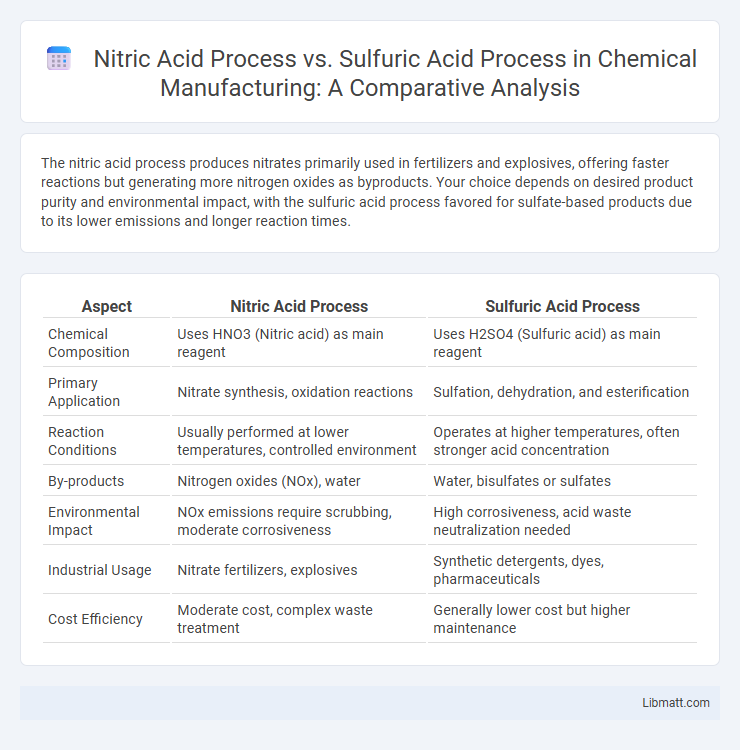 Nitric Acid Process vs. Sulfuric Acid Process in Chemical Manufacturing: A Comparative Analysis

The nitric acid process produces nitrates primarily used in fertilizers and explosives, offering faster reactions but generating more nitrogen oxides as byproducts. Your choice depends on desired product purity and environmental impact, with the sulfuric acid process favored for sulfate-based products due to its lower emissions and longer reaction times.

| Aspect | Nitric Acid Process | Sulfuric Acid Process |
|---|---|---|
| Chemical Composition | Uses HNO3 (Nitric acid) as main reagent | Uses H2SO4 (Sulfuric acid) as main reagent |
| Primary Application | Nitrate synthesis, oxidation reactions | Sulfation, dehydration, and esterification |
| Reaction Conditions | Usually performed at lower temperatures, controlled environment | Operates at higher temperatures, often stronger acid concentration |
| By-products | Nitrogen oxides (NOx), water | Water, bisulfates or sulfates |
| Environmental Impact | NOx emissions require scrubbing, moderate corrosiveness | High corrosiveness, acid waste neutralization needed |
| Industrial Usage | Nitrate fertilizers, explosives | Synthetic detergents, dyes, pharmaceuticals |
| Cost Efficiency | Moderate cost, complex waste treatment | Generally lower cost but higher maintenance |

Libmatt.com