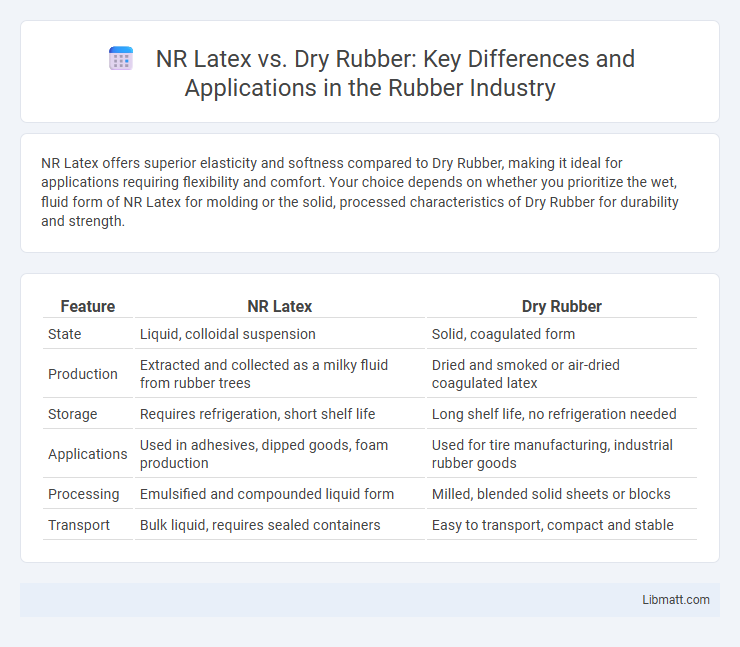 NR Latex vs. Dry Rubber: Key Differences and Applications in the Rubber Industry

NR Latex offers superior elasticity and softness compared to Dry Rubber, making it ideal for applications requiring flexibility and comfort. Your choice depends on whether you prioritize the wet, fluid form of NR Latex for molding or the solid, processed characteristics of Dry Rubber for durability and strength.

| Feature | NR Latex | Dry Rubber |
|---|---|---|
| State | Liquid, colloidal suspension | Solid, coagulated form |
| Production | Extracted and collected as a milky fluid from rubber trees | Dried and smoked or air-dried coagulated latex |
| Storage | Requires refrigeration, short shelf life | Long shelf life, no refrigeration needed |
| Applications | Used in adhesives, dipped goods, foam production | Used for tire manufacturing, industrial rubber goods |
| Processing | Emulsified and compounded liquid form | Milled, blended solid sheets or blocks |
| Transport | Bulk liquid, requires sealed containers | Easy to transport, compact and stable |

Libmatt.com