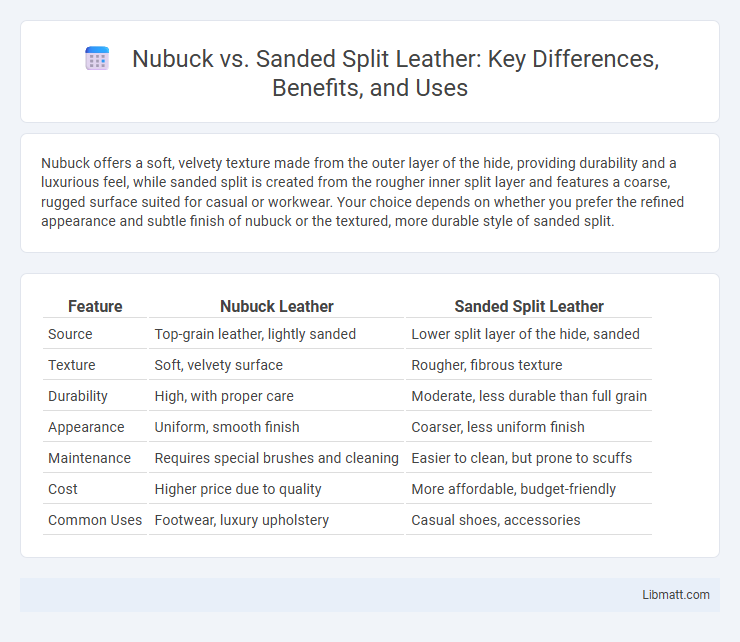 Nubuck vs. Sanded Split Leather: Key Differences, Benefits, and Uses

Nubuck offers a soft, velvety texture made from the outer layer of the hide, providing durability and a luxurious feel, while sanded split is created from the rougher inner split layer and features a coarse, rugged surface suited for casual or workwear. Your choice depends on whether you prefer the refined appearance and subtle finish of nubuck or the textured, more durable style of sanded split.

| Feature | Nubuck Leather | Sanded Split Leather |
|---|---|---|
| Source | Top-grain leather, lightly sanded | Lower split layer of the hide, sanded |
| Texture | Soft, velvety surface | Rougher, fibrous texture |
| Durability | High, with proper care | Moderate, less durable than full grain |
| Appearance | Uniform, smooth finish | Coarser, less uniform finish |
| Maintenance | Requires special brushes and cleaning | Easier to clean, but prone to scuffs |
| Cost | Higher price due to quality | More affordable, budget-friendly |
| Common Uses | Footwear, luxury upholstery | Casual shoes, accessories |

Libmatt.com