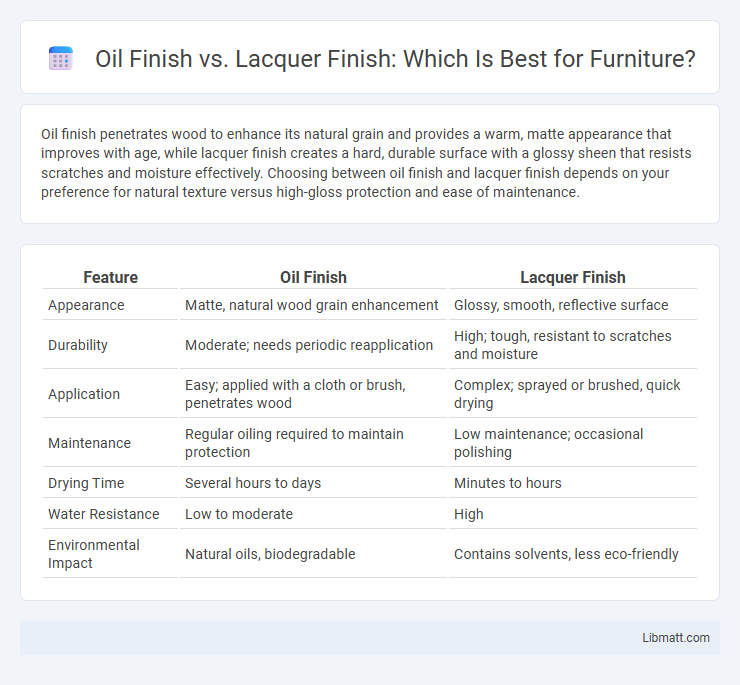 Oil Finish vs. Lacquer Finish: Which Is Best for Furniture?

Oil finish penetrates wood to enhance its natural grain and provides a warm, matte appearance that improves with age, while lacquer finish creates a hard, durable surface with a glossy sheen that resists scratches and moisture effectively. Choosing between oil finish and lacquer finish depends on your preference for natural texture versus high-gloss protection and ease of maintenance.

| Feature | Oil Finish | Lacquer Finish |
|---|---|---|
| Appearance | Matte, natural wood grain enhancement | Glossy, smooth, reflective surface |
| Durability | Moderate; needs periodic reapplication | High; tough, resistant to scratches and moisture |
| Application | Easy; applied with a cloth or brush, penetrates wood | Complex; sprayed or brushed, quick drying |
| Maintenance | Regular oiling required to maintain protection | Low maintenance; occasional polishing |
| Drying Time | Several hours to days | Minutes to hours |
| Water Resistance | Low to moderate | High |
| Environmental Impact | Natural oils, biodegradable | Contains solvents, less eco-friendly |

Libmatt.com