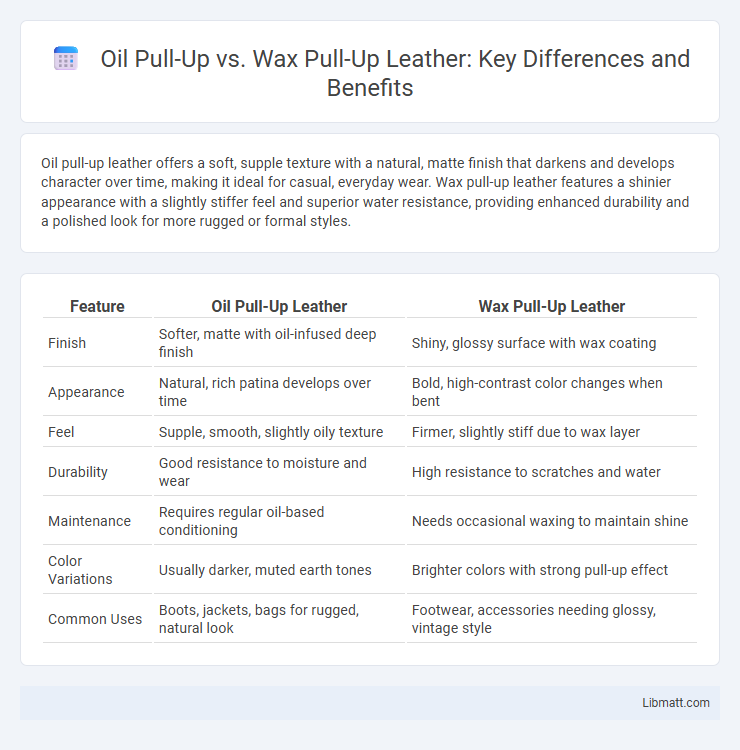 Oil Pull-Up vs. Wax Pull-Up Leather: Key Differences and Benefits

Oil pull-up leather offers a soft, supple texture with a natural, matte finish that darkens and develops character over time, making it ideal for casual, everyday wear. Wax pull-up leather features a shinier appearance with a slightly stiffer feel and superior water resistance, providing enhanced durability and a polished look for more rugged or formal styles.

| Feature | Oil Pull-Up Leather | Wax Pull-Up Leather |
|---|---|---|
| Finish | Softer, matte with oil-infused deep finish | Shiny, glossy surface with wax coating |
| Appearance | Natural, rich patina develops over time | Bold, high-contrast color changes when bent |
| Feel | Supple, smooth, slightly oily texture | Firmer, slightly stiff due to wax layer |
| Durability | Good resistance to moisture and wear | High resistance to scratches and water |
| Maintenance | Requires regular oil-based conditioning | Needs occasional waxing to maintain shine |
| Color Variations | Usually darker, muted earth tones | Brighter colors with strong pull-up effect |
| Common Uses | Boots, jackets, bags for rugged, natural look | Footwear, accessories needing glossy, vintage style |

Libmatt.com