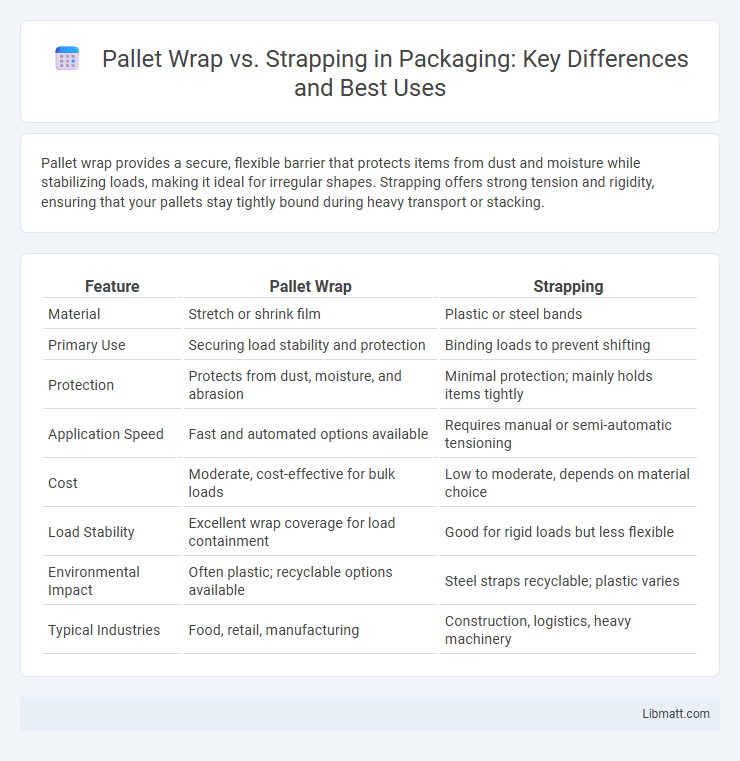 Pallet Wrap vs. Strapping in Packaging: Key Differences and Best Uses

Pallet wrap provides a secure, flexible barrier that protects items from dust and moisture while stabilizing loads, making it ideal for irregular shapes. Strapping offers strong tension and rigidity, ensuring that your pallets stay tightly bound during heavy transport or stacking.

| Feature | Pallet Wrap | Strapping |
|---|---|---|
| Material | Stretch or shrink film | Plastic or steel bands |
| Primary Use | Securing load stability and protection | Binding loads to prevent shifting |
| Protection | Protects from dust, moisture, and abrasion | Minimal protection; mainly holds items tightly |
| Application Speed | Fast and automated options available | Requires manual or semi-automatic tensioning |
| Cost | Moderate, cost-effective for bulk loads | Low to moderate, depends on material choice |
| Load Stability | Excellent wrap coverage for load containment | Good for rigid loads but less flexible |
| Environmental Impact | Often plastic; recyclable options available | Steel straps recyclable; plastic varies |
| Typical Industries | Food, retail, manufacturing | Construction, logistics, heavy machinery |

Libmatt.com