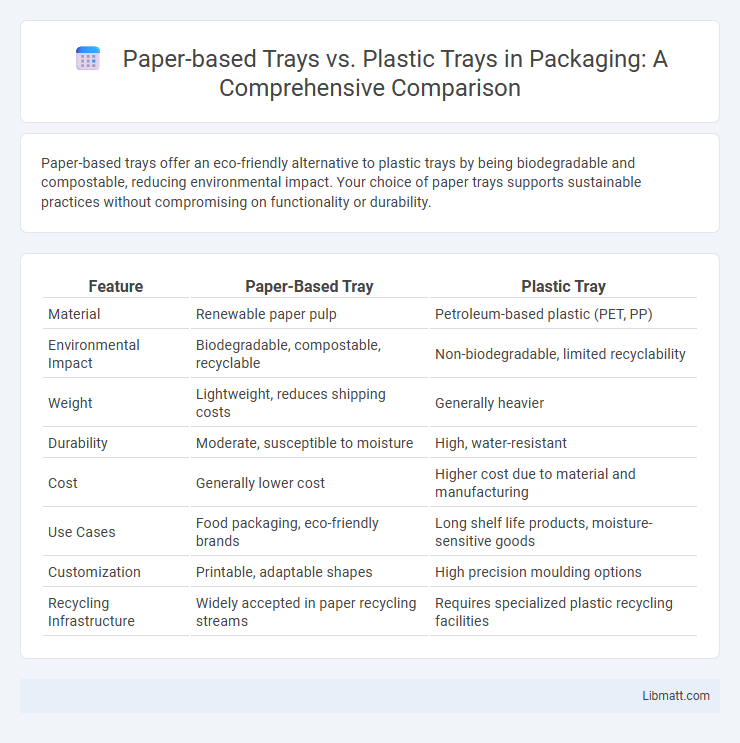 Paper-based Trays vs. Plastic Trays in Packaging: A Comprehensive Comparison

Paper-based trays offer an eco-friendly alternative to plastic trays by being biodegradable and compostable, reducing environmental impact. Your choice of paper trays supports sustainable practices without compromising on functionality or durability.

| Feature | Paper-Based Tray | Plastic Tray |
|---|---|---|
| Material | Renewable paper pulp | Petroleum-based plastic (PET, PP) |
| Environmental Impact | Biodegradable, compostable, recyclable | Non-biodegradable, limited recyclability |
| Weight | Lightweight, reduces shipping costs | Generally heavier |
| Durability | Moderate, susceptible to moisture | High, water-resistant |
| Cost | Generally lower cost | Higher cost due to material and manufacturing |
| Use Cases | Food packaging, eco-friendly brands | Long shelf life products, moisture-sensitive goods |
| Customization | Printable, adaptable shapes | High precision moulding options |
| Recycling Infrastructure | Widely accepted in paper recycling streams | Requires specialized plastic recycling facilities |

Libmatt.com