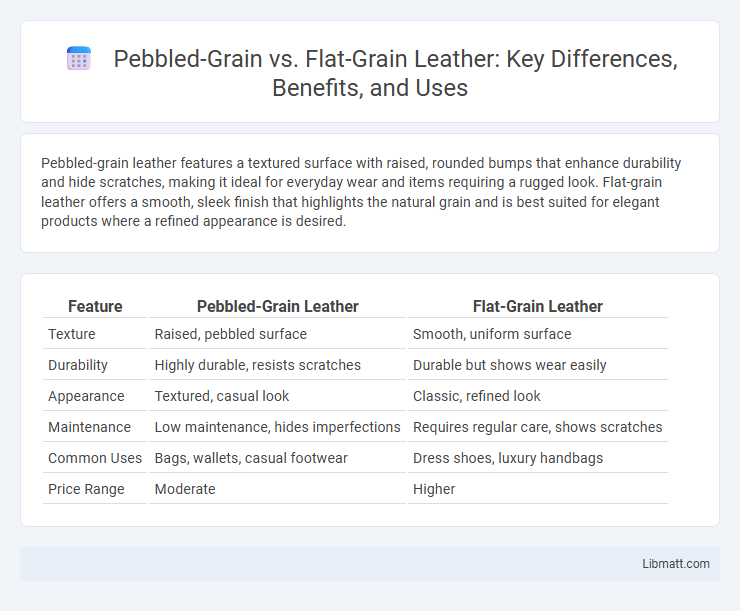 Pebbled-Grain vs. Flat-Grain Leather: Key Differences, Benefits, and Uses

Pebbled-grain leather features a textured surface with raised, rounded bumps that enhance durability and hide scratches, making it ideal for everyday wear and items requiring a rugged look. Flat-grain leather offers a smooth, sleek finish that highlights the natural grain and is best suited for elegant products where a refined appearance is desired.

| Feature | Pebbled-Grain Leather | Flat-Grain Leather |
|---|---|---|
| Texture | Raised, pebbled surface | Smooth, uniform surface |
| Durability | Highly durable, resists scratches | Durable but shows wear easily |
| Appearance | Textured, casual look | Classic, refined look |
| Maintenance | Low maintenance, hides imperfections | Requires regular care, shows scratches |
| Common Uses | Bags, wallets, casual footwear | Dress shoes, luxury handbags |
| Price Range | Moderate | Higher |

Libmatt.com