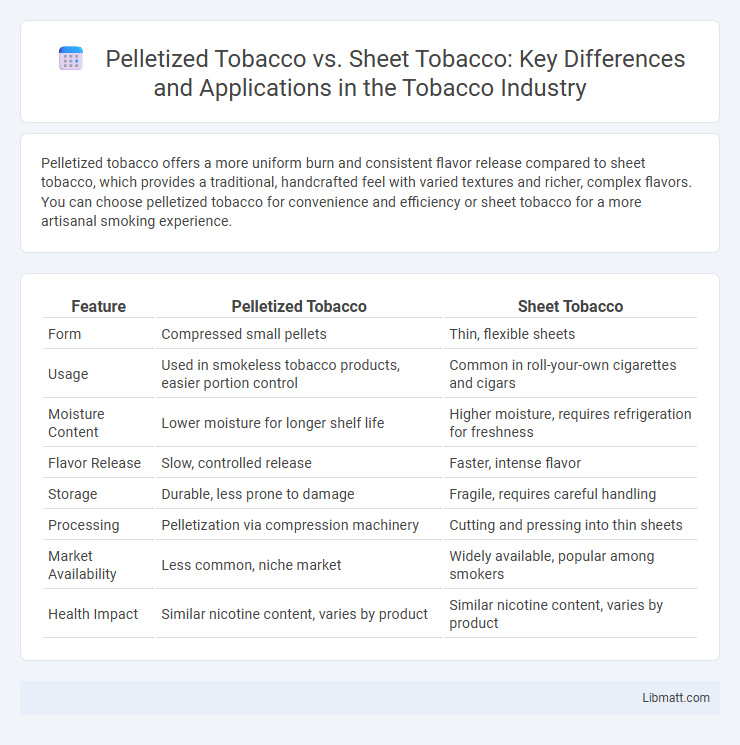 Pelletized Tobacco vs. Sheet Tobacco: Key Differences and Applications in the Tobacco Industry

Pelletized tobacco offers a more uniform burn and consistent flavor release compared to sheet tobacco, which provides a traditional, handcrafted feel with varied textures and richer, complex flavors. You can choose pelletized tobacco for convenience and efficiency or sheet tobacco for a more artisanal smoking experience.

| Feature | Pelletized Tobacco | Sheet Tobacco |
|---|---|---|
| Form | Compressed small pellets | Thin, flexible sheets |
| Usage | Used in smokeless tobacco products, easier portion control | Common in roll-your-own cigarettes and cigars |
| Moisture Content | Lower moisture for longer shelf life | Higher moisture, requires refrigeration for freshness |
| Flavor Release | Slow, controlled release | Faster, intense flavor |
| Storage | Durable, less prone to damage | Fragile, requires careful handling |
| Processing | Pelletization via compression machinery | Cutting and pressing into thin sheets |
| Market Availability | Less common, niche market | Widely available, popular among smokers |
| Health Impact | Similar nicotine content, varies by product | Similar nicotine content, varies by product |

Libmatt.com