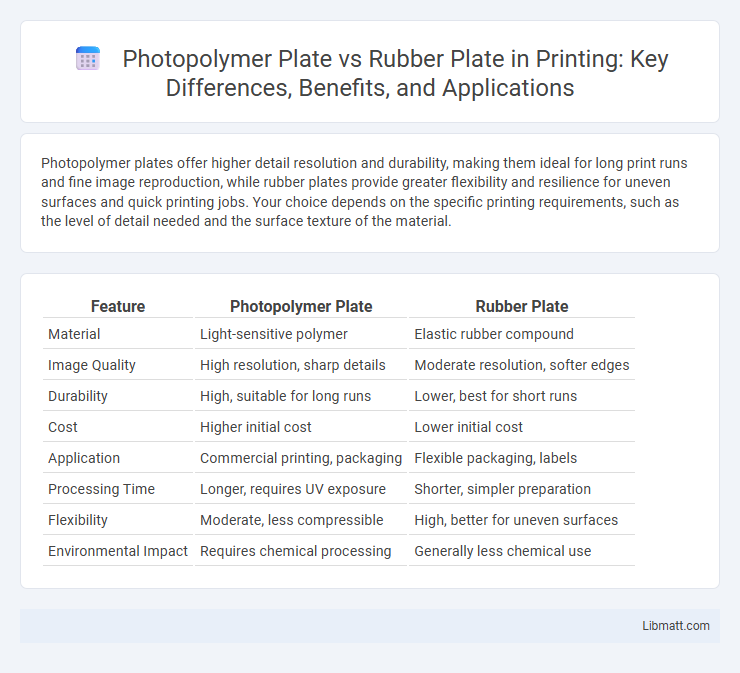 Photopolymer Plate vs Rubber Plate in Printing: Key Differences, Benefits, and Applications

Photopolymer plates offer higher detail resolution and durability, making them ideal for long print runs and fine image reproduction, while rubber plates provide greater flexibility and resilience for uneven surfaces and quick printing jobs. Your choice depends on the specific printing requirements, such as the level of detail needed and the surface texture of the material.

| Feature | Photopolymer Plate | Rubber Plate |
|---|---|---|
| Material | Light-sensitive polymer | Elastic rubber compound |
| Image Quality | High resolution, sharp details | Moderate resolution, softer edges |
| Durability | High, suitable for long runs | Lower, best for short runs |
| Cost | Higher initial cost | Lower initial cost |
| Application | Commercial printing, packaging | Flexible packaging, labels |
| Processing Time | Longer, requires UV exposure | Shorter, simpler preparation |
| Flexibility | Moderate, less compressible | High, better for uneven surfaces |
| Environmental Impact | Requires chemical processing | Generally less chemical use |

Libmatt.com