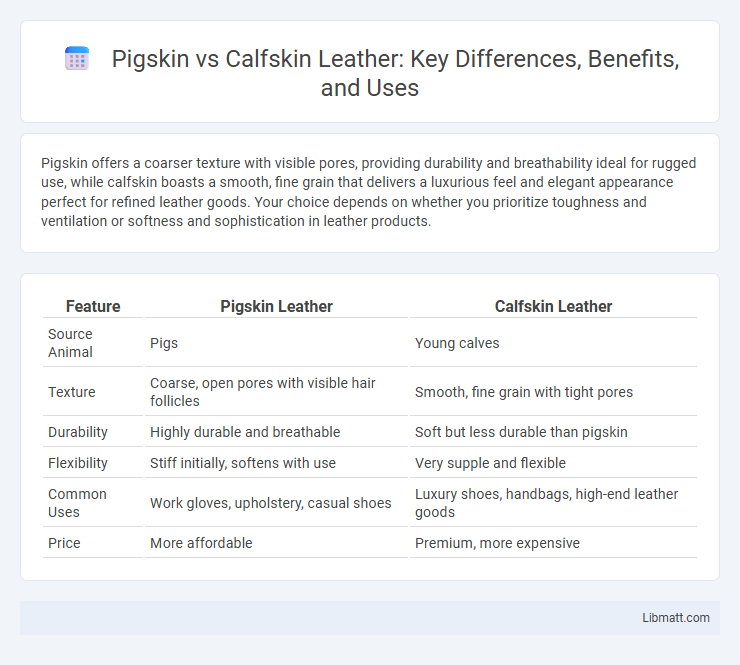 Pigskin vs Calfskin Leather: Key Differences, Benefits, and Uses

Pigskin offers a coarser texture with visible pores, providing durability and breathability ideal for rugged use, while calfskin boasts a smooth, fine grain that delivers a luxurious feel and elegant appearance perfect for refined leather goods. Your choice depends on whether you prioritize toughness and ventilation or softness and sophistication in leather products.

| Feature | Pigskin Leather | Calfskin Leather |
|---|---|---|
| Source Animal | Pigs | Young calves |
| Texture | Coarse, open pores with visible hair follicles | Smooth, fine grain with tight pores |
| Durability | Highly durable and breathable | Soft but less durable than pigskin |
| Flexibility | Stiff initially, softens with use | Very supple and flexible |
| Common Uses | Work gloves, upholstery, casual shoes | Luxury shoes, handbags, high-end leather goods |
| Price | More affordable | Premium, more expensive |

Libmatt.com