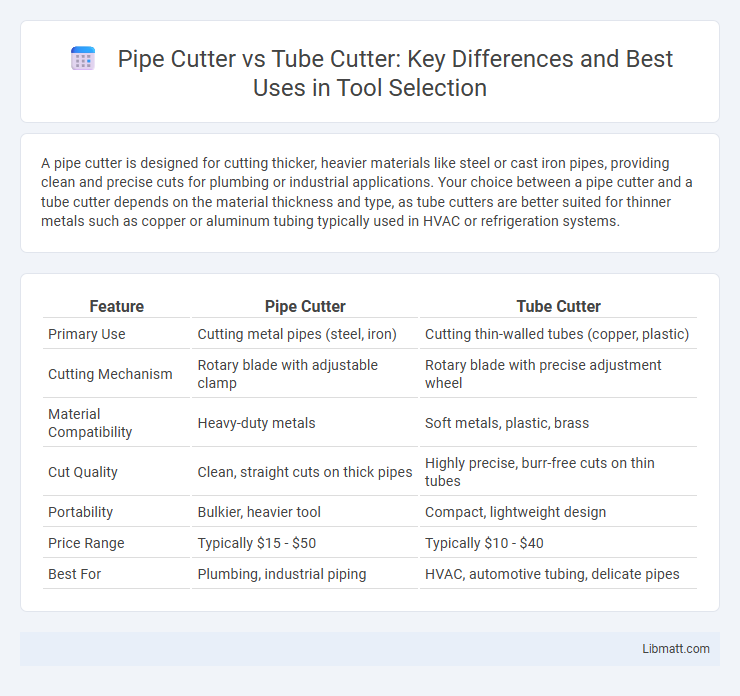 Pipe Cutter vs Tube Cutter: Key Differences and Best Uses in Tool Selection

A pipe cutter is designed for cutting thicker, heavier materials like steel or cast iron pipes, providing clean and precise cuts for plumbing or industrial applications. Your choice between a pipe cutter and a tube cutter depends on the material thickness and type, as tube cutters are better suited for thinner metals such as copper or aluminum tubing typically used in HVAC or refrigeration systems.

| Feature | Pipe Cutter | Tube Cutter |
|---|---|---|
| Primary Use | Cutting metal pipes (steel, iron) | Cutting thin-walled tubes (copper, plastic) |
| Cutting Mechanism | Rotary blade with adjustable clamp | Rotary blade with precise adjustment wheel |
| Material Compatibility | Heavy-duty metals | Soft metals, plastic, brass |
| Cut Quality | Clean, straight cuts on thick pipes | Highly precise, burr-free cuts on thin tubes |
| Portability | Bulkier, heavier tool | Compact, lightweight design |
| Price Range | Typically \$15 - \$50 | Typically \$10 - \$40 |
| Best For | Plumbing, industrial piping | HVAC, automotive tubing, delicate pipes |

Libmatt.com