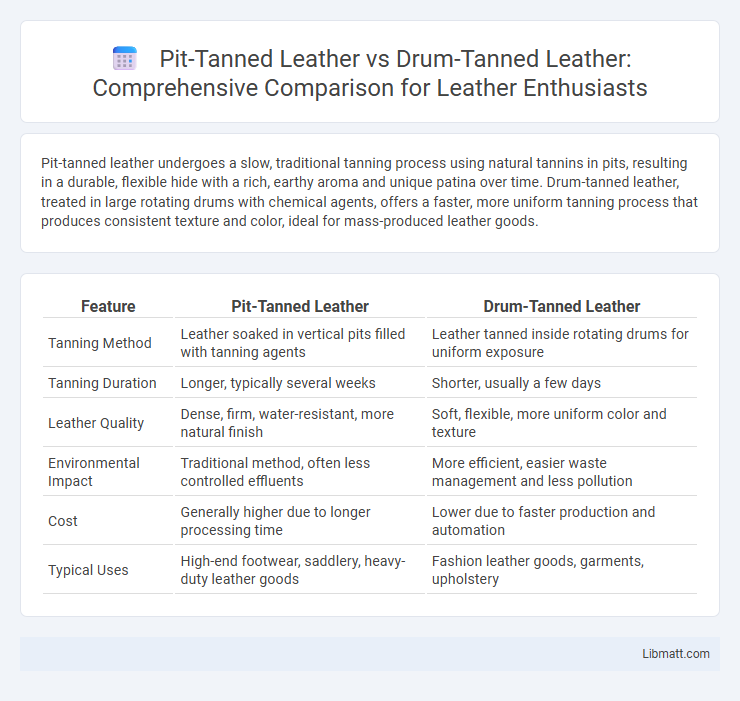 Pit-Tanned Leather vs Drum-Tanned Leather: Comprehensive Comparison for Leather Enthusiasts

Pit-tanned leather undergoes a slow, traditional tanning process using natural tannins in pits, resulting in a durable, flexible hide with a rich, earthy aroma and unique patina over time. Drum-tanned leather, treated in large rotating drums with chemical agents, offers a faster, more uniform tanning process that produces consistent texture and color, ideal for mass-produced leather goods.

| Feature | Pit-Tanned Leather | Drum-Tanned Leather |
|---|---|---|
| Tanning Method | Leather soaked in vertical pits filled with tanning agents | Leather tanned inside rotating drums for uniform exposure |
| Tanning Duration | Longer, typically several weeks | Shorter, usually a few days |
| Leather Quality | Dense, firm, water-resistant, more natural finish | Soft, flexible, more uniform color and texture |
| Environmental Impact | Traditional method, often less controlled effluents | More efficient, easier waste management and less pollution |
| Cost | Generally higher due to longer processing time | Lower due to faster production and automation |
| Typical Uses | High-end footwear, saddlery, heavy-duty leather goods | Fashion leather goods, garments, upholstery |

Libmatt.com