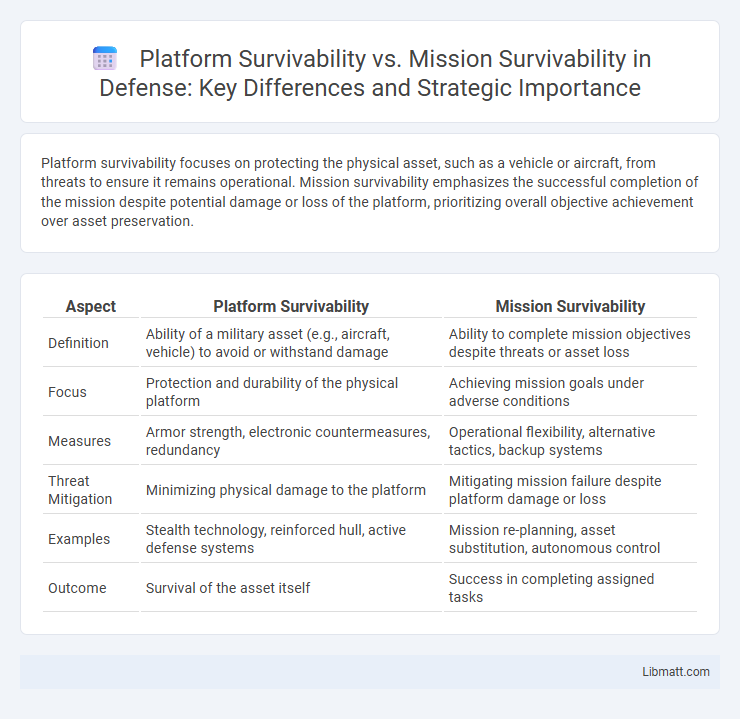 Platform Survivability vs. Mission Survivability in Defense: Key Differences and Strategic Importance

Platform survivability focuses on protecting the physical asset, such as a vehicle or aircraft, from threats to ensure it remains operational. Mission survivability emphasizes the successful completion of the mission despite potential damage or loss of the platform, prioritizing overall objective achievement over asset preservation.

| Aspect | Platform Survivability | Mission Survivability |
|---|---|---|
| Definition | Ability of a military asset (e.g., aircraft, vehicle) to avoid or withstand damage | Ability to complete mission objectives despite threats or asset loss |
| Focus | Protection and durability of the physical platform | Achieving mission goals under adverse conditions |
| Measures | Armor strength, electronic countermeasures, redundancy | Operational flexibility, alternative tactics, backup systems |
| Threat Mitigation | Minimizing physical damage to the platform | Mitigating mission failure despite platform damage or loss |
| Examples | Stealth technology, reinforced hull, active defense systems | Mission re-planning, asset substitution, autonomous control |
| Outcome | Survival of the asset itself | Success in completing assigned tasks |

Libmatt.com