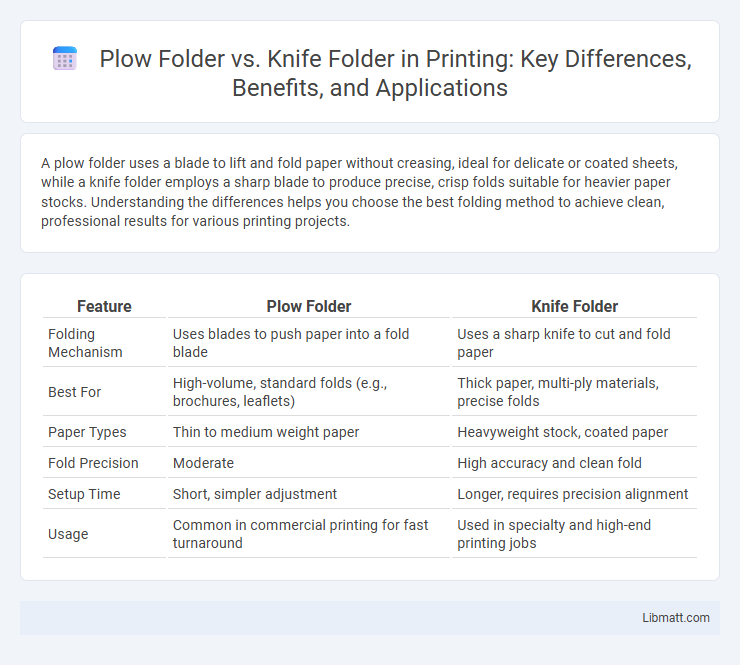 Plow Folder vs. Knife Folder in Printing: Key Differences, Benefits, and Applications

A plow folder uses a blade to lift and fold paper without creasing, ideal for delicate or coated sheets, while a knife folder employs a sharp blade to produce precise, crisp folds suitable for heavier paper stocks. Understanding the differences helps you choose the best folding method to achieve clean, professional results for various printing projects.

| Feature | Plow Folder | Knife Folder |
|---|---|---|
| Folding Mechanism | Uses blades to push paper into a fold blade | Uses a sharp knife to cut and fold paper |
| Best For | High-volume, standard folds (e.g., brochures, leaflets) | Thick paper, multi-ply materials, precise folds |
| Paper Types | Thin to medium weight paper | Heavyweight stock, coated paper |
| Fold Precision | Moderate | High accuracy and clean fold |
| Setup Time | Short, simpler adjustment | Longer, requires precision alignment |
| Usage | Common in commercial printing for fast turnaround | Used in specialty and high-end printing jobs |

Libmatt.com