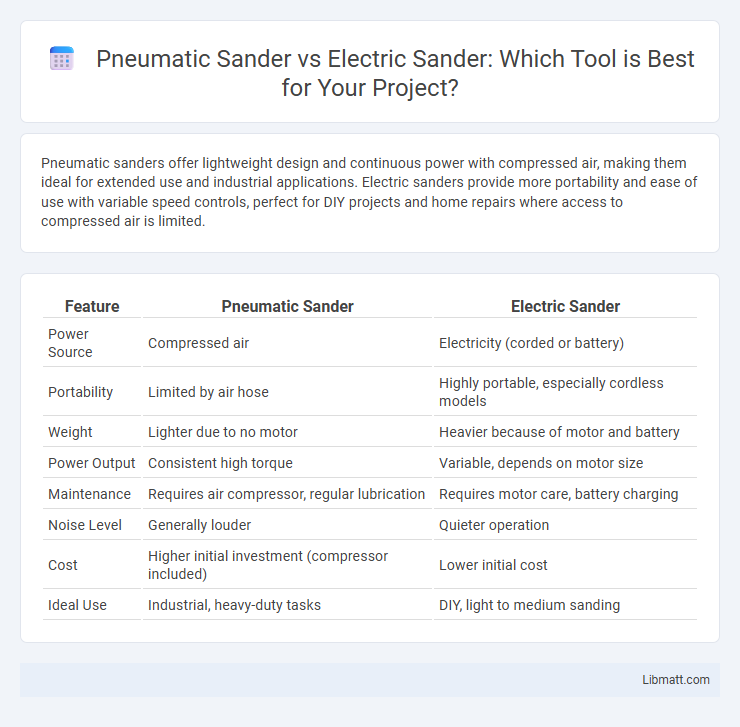 Pneumatic Sander vs Electric Sander: Which Tool is Best for Your Project?

Pneumatic sanders offer lightweight design and continuous power with compressed air, making them ideal for extended use and industrial applications. Electric sanders provide more portability and ease of use with variable speed controls, perfect for DIY projects and home repairs where access to compressed air is limited.

| Feature | Pneumatic Sander | Electric Sander |
|---|---|---|
| Power Source | Compressed air | Electricity (corded or battery) |
| Portability | Limited by air hose | Highly portable, especially cordless models |
| Weight | Lighter due to no motor | Heavier because of motor and battery |
| Power Output | Consistent high torque | Variable, depends on motor size |
| Maintenance | Requires air compressor, regular lubrication | Requires motor care, battery charging |
| Noise Level | Generally louder | Quieter operation |
| Cost | Higher initial investment (compressor included) | Lower initial cost |
| Ideal Use | Industrial, heavy-duty tasks | DIY, light to medium sanding |

Libmatt.com