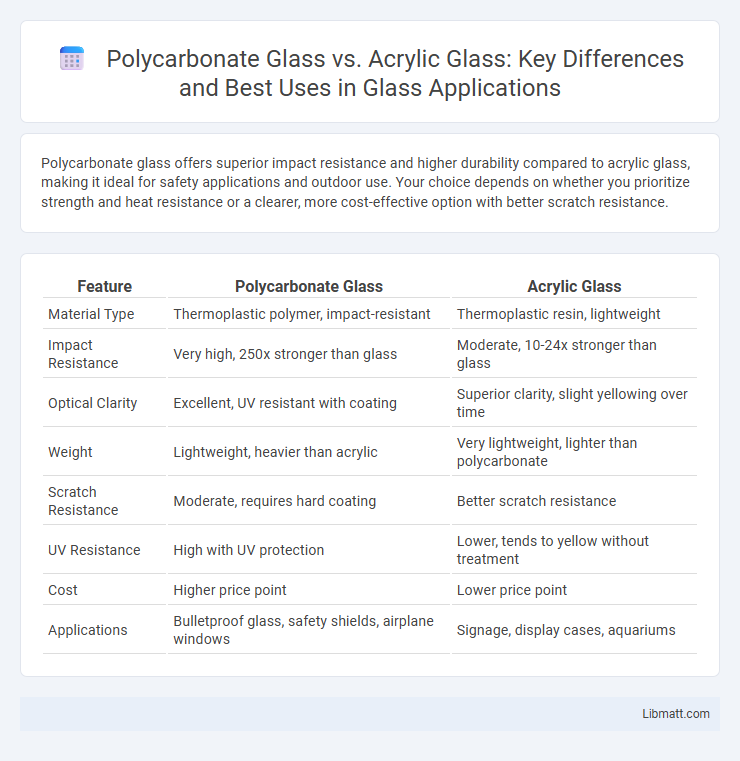 Polycarbonate Glass vs. Acrylic Glass: Key Differences and Best Uses in Glass Applications

Polycarbonate glass offers superior impact resistance and higher durability compared to acrylic glass, making it ideal for safety applications and outdoor use. Your choice depends on whether you prioritize strength and heat resistance or a clearer, more cost-effective option with better scratch resistance.

| Feature | Polycarbonate Glass | Acrylic Glass |
|---|---|---|
| Material Type | Thermoplastic polymer, impact-resistant | Thermoplastic resin, lightweight |
| Impact Resistance | Very high, 250x stronger than glass | Moderate, 10-24x stronger than glass |
| Optical Clarity | Excellent, UV resistant with coating | Superior clarity, slight yellowing over time |
| Weight | Lightweight, heavier than acrylic | Very lightweight, lighter than polycarbonate |
| Scratch Resistance | Moderate, requires hard coating | Better scratch resistance |
| UV Resistance | High with UV protection | Lower, tends to yellow without treatment |
| Cost | Higher price point | Lower price point |
| Applications | Bulletproof glass, safety shields, airplane windows | Signage, display cases, aquariums |

Libmatt.com