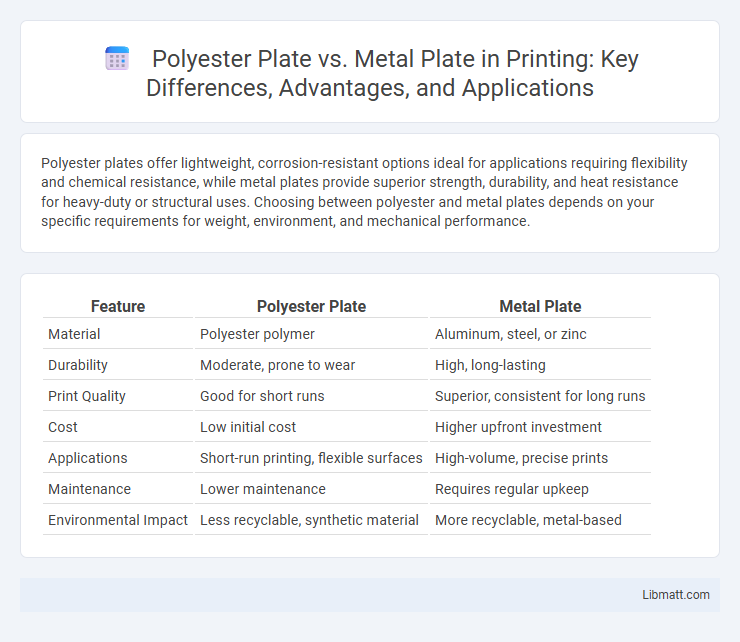 Polyester Plate vs. Metal Plate in Printing: Key Differences, Advantages, and Applications

Polyester plates offer lightweight, corrosion-resistant options ideal for applications requiring flexibility and chemical resistance, while metal plates provide superior strength, durability, and heat resistance for heavy-duty or structural uses. Choosing between polyester and metal plates depends on your specific requirements for weight, environment, and mechanical performance.

| Feature | Polyester Plate | Metal Plate |
|---|---|---|
| Material | Polyester polymer | Aluminum, steel, or zinc |
| Durability | Moderate, prone to wear | High, long-lasting |
| Print Quality | Good for short runs | Superior, consistent for long runs |
| Cost | Low initial cost | Higher upfront investment |
| Applications | Short-run printing, flexible surfaces | High-volume, precise prints |
| Maintenance | Lower maintenance | Requires regular upkeep |
| Environmental Impact | Less recyclable, synthetic material | More recyclable, metal-based |

Libmatt.com