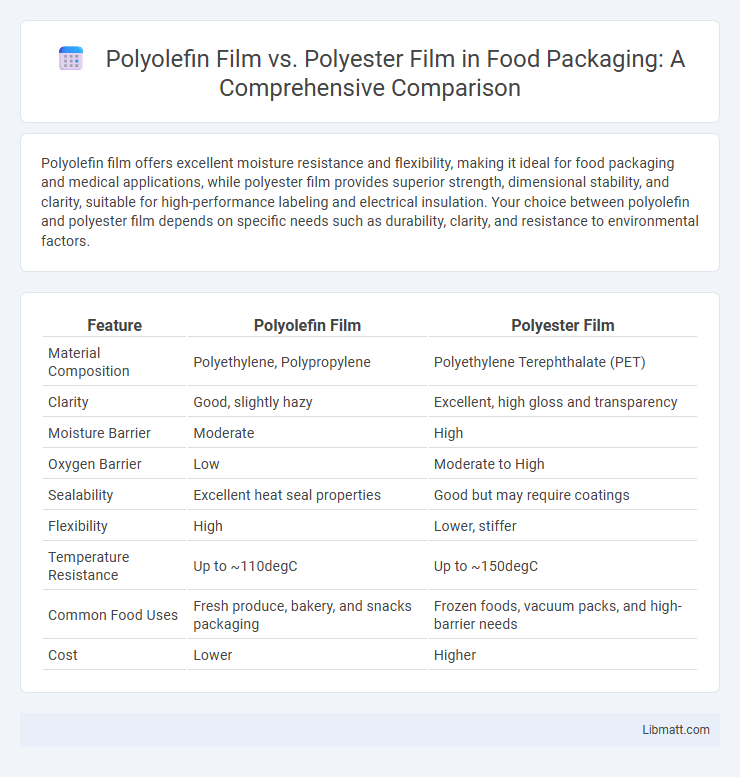 Polyolefin Film vs. Polyester Film in Food Packaging: A Comprehensive Comparison

Polyolefin film offers excellent moisture resistance and flexibility, making it ideal for food packaging and medical applications, while polyester film provides superior strength, dimensional stability, and clarity, suitable for high-performance labeling and electrical insulation. Your choice between polyolefin and polyester film depends on specific needs such as durability, clarity, and resistance to environmental factors.

| Feature | Polyolefin Film | Polyester Film |
|---|---|---|
| Material Composition | Polyethylene, Polypropylene | Polyethylene Terephthalate (PET) |
| Clarity | Good, slightly hazy | Excellent, high gloss and transparency |
| Moisture Barrier | Moderate | High |
| Oxygen Barrier | Low | Moderate to High |
| Sealability | Excellent heat seal properties | Good but may require coatings |
| Flexibility | High | Lower, stiffer |
| Temperature Resistance | Up to ~110degC | Up to ~150degC |
| Common Food Uses | Fresh produce, bakery, and snacks packaging | Frozen foods, vacuum packs, and high-barrier needs |
| Cost | Lower | Higher |

Libmatt.com