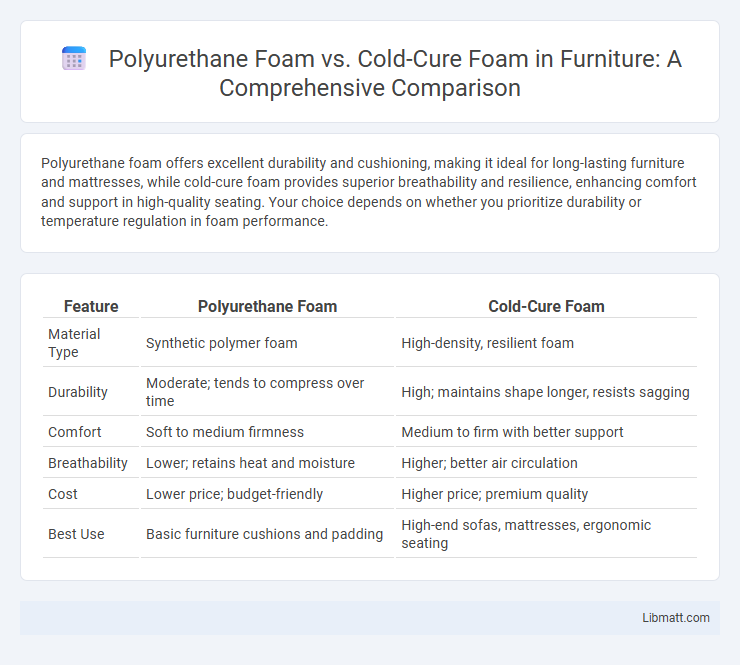 Polyurethane Foam vs. Cold-Cure Foam in Furniture: A Comprehensive Comparison

Polyurethane foam offers excellent durability and cushioning, making it ideal for long-lasting furniture and mattresses, while cold-cure foam provides superior breathability and resilience, enhancing comfort and support in high-quality seating. Your choice depends on whether you prioritize durability or temperature regulation in foam performance.

| Feature | Polyurethane Foam | Cold-Cure Foam |
|---|---|---|
| Material Type | Synthetic polymer foam | High-density, resilient foam |
| Durability | Moderate; tends to compress over time | High; maintains shape longer, resists sagging |
| Comfort | Soft to medium firmness | Medium to firm with better support |
| Breathability | Lower; retains heat and moisture | Higher; better air circulation |
| Cost | Lower price; budget-friendly | Higher price; premium quality |
| Best Use | Basic furniture cushions and padding | High-end sofas, mattresses, ergonomic seating |

Libmatt.com