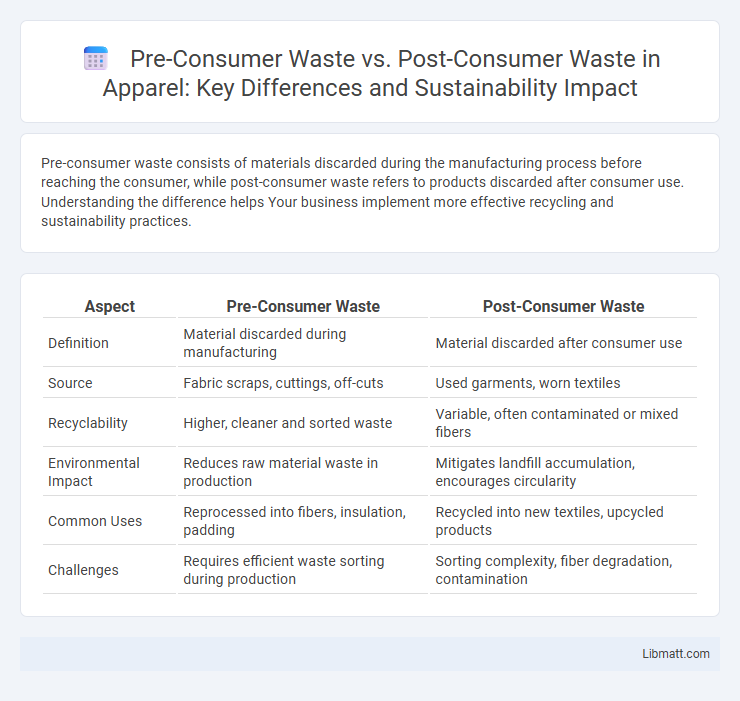 Pre-Consumer Waste vs. Post-Consumer Waste in Apparel: Key Differences and Sustainability Impact

Pre-consumer waste consists of materials discarded during the manufacturing process before reaching the consumer, while post-consumer waste refers to products discarded after consumer use. Understanding the difference helps Your business implement more effective recycling and sustainability practices.

| Aspect | Pre-Consumer Waste | Post-Consumer Waste |
|---|---|---|
| Definition | Material discarded during manufacturing | Material discarded after consumer use |
| Source | Fabric scraps, cuttings, off-cuts | Used garments, worn textiles |
| Recyclability | Higher, cleaner and sorted waste | Variable, often contaminated or mixed fibers |
| Environmental Impact | Reduces raw material waste in production | Mitigates landfill accumulation, encourages circularity |
| Common Uses | Reprocessed into fibers, insulation, padding | Recycled into new textiles, upcycled products |
| Challenges | Requires efficient waste sorting during production | Sorting complexity, fiber degradation, contamination |

Libmatt.com