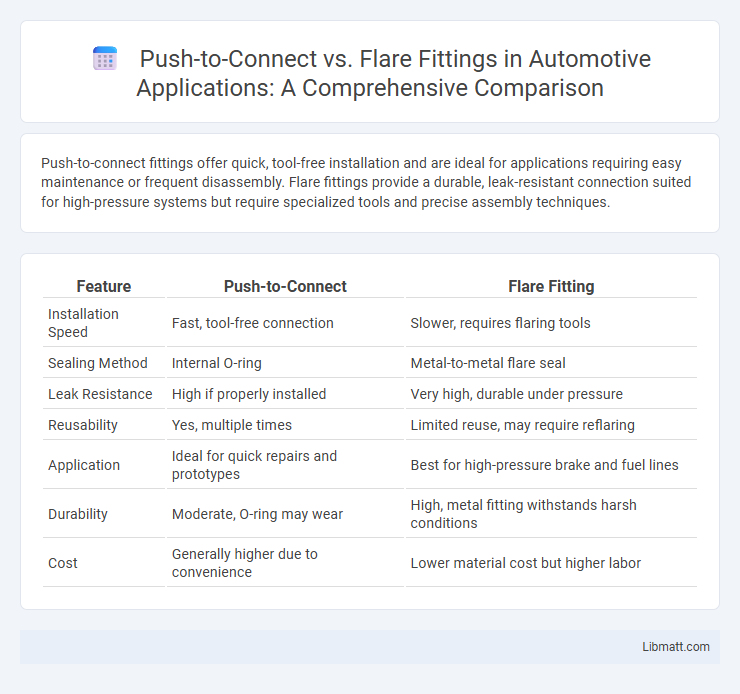 Push-to-Connect vs. Flare Fittings in Automotive Applications: A Comprehensive Comparison

Push-to-connect fittings offer quick, tool-free installation and are ideal for applications requiring easy maintenance or frequent disassembly. Flare fittings provide a durable, leak-resistant connection suited for high-pressure systems but require specialized tools and precise assembly techniques.

| Feature | Push-to-Connect | Flare Fitting |
|---|---|---|
| Installation Speed | Fast, tool-free connection | Slower, requires flaring tools |
| Sealing Method | Internal O-ring | Metal-to-metal flare seal |
| Leak Resistance | High if properly installed | Very high, durable under pressure |
| Reusability | Yes, multiple times | Limited reuse, may require reflaring |
| Application | Ideal for quick repairs and prototypes | Best for high-pressure brake and fuel lines |
| Durability | Moderate, O-ring may wear | High, metal fitting withstands harsh conditions |
| Cost | Generally higher due to convenience | Lower material cost but higher labor |

Libmatt.com