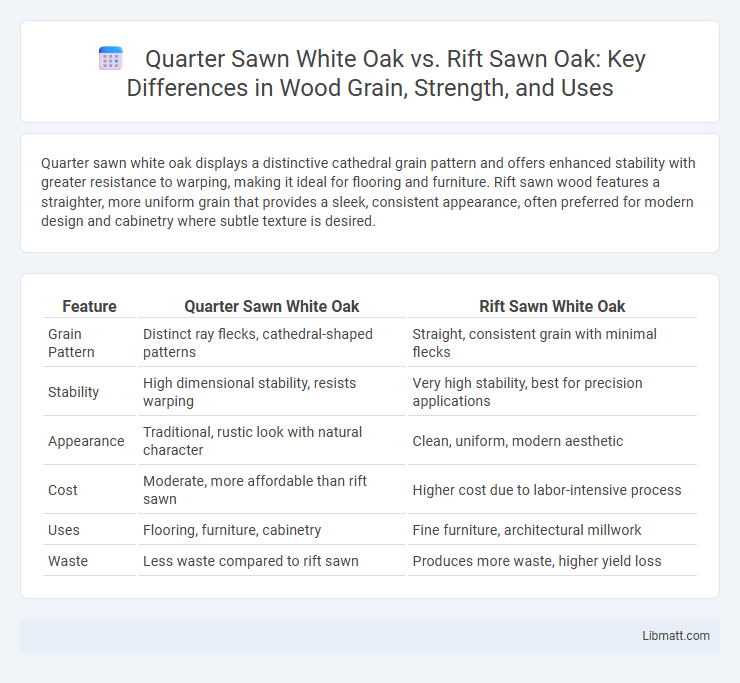 Quarter Sawn White Oak vs. Rift Sawn Oak: Key Differences in Wood Grain, Strength, and Uses

Quarter sawn white oak displays a distinctive cathedral grain pattern and offers enhanced stability with greater resistance to warping, making it ideal for flooring and furniture. Rift sawn wood features a straighter, more uniform grain that provides a sleek, consistent appearance, often preferred for modern design and cabinetry where subtle texture is desired.

| Feature | Quarter Sawn White Oak | Rift Sawn White Oak |
|---|---|---|
| Grain Pattern | Distinct ray flecks, cathedral-shaped patterns | Straight, consistent grain with minimal flecks |
| Stability | High dimensional stability, resists warping | Very high stability, best for precision applications |
| Appearance | Traditional, rustic look with natural character | Clean, uniform, modern aesthetic |
| Cost | Moderate, more affordable than rift sawn | Higher cost due to labor-intensive process |
| Uses | Flooring, furniture, cabinetry | Fine furniture, architectural millwork |
| Waste | Less waste compared to rift sawn | Produces more waste, higher yield loss |

Libmatt.com