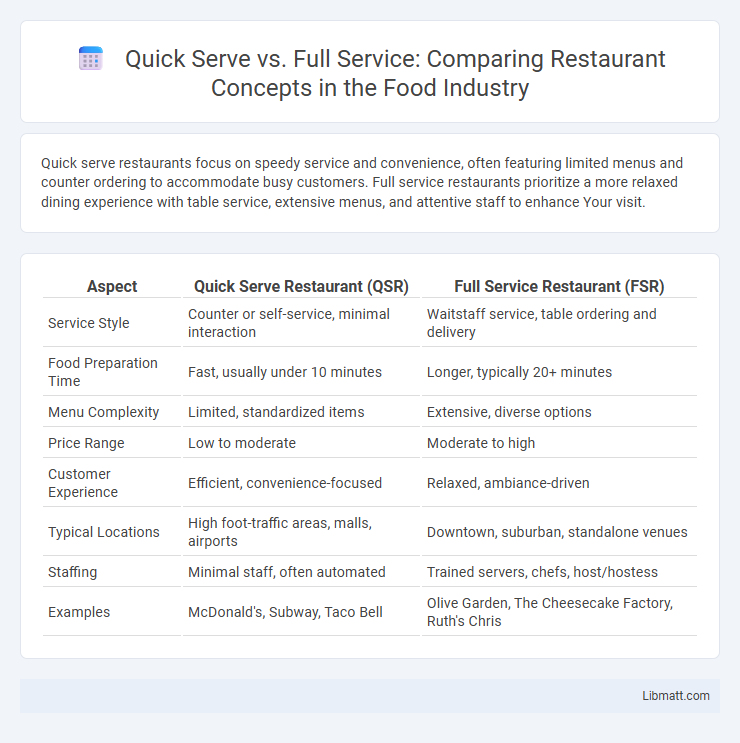 Quick Serve vs. Full Service: Comparing Restaurant Concepts in the Food Industry

Quick serve restaurants focus on speedy service and convenience, often featuring limited menus and counter ordering to accommodate busy customers. Full service restaurants prioritize a more relaxed dining experience with table service, extensive menus, and attentive staff to enhance Your visit.

| Aspect | Quick Serve Restaurant (QSR) | Full Service Restaurant (FSR) |
|---|---|---|
| Service Style | Counter or self-service, minimal interaction | Waitstaff service, table ordering and delivery |
| Food Preparation Time | Fast, usually under 10 minutes | Longer, typically 20+ minutes |
| Menu Complexity | Limited, standardized items | Extensive, diverse options |
| Price Range | Low to moderate | Moderate to high |
| Customer Experience | Efficient, convenience-focused | Relaxed, ambiance-driven |
| Typical Locations | High foot-traffic areas, malls, airports | Downtown, suburban, standalone venues |
| Staffing | Minimal staff, often automated | Trained servers, chefs, host/hostess |
| Examples | McDonald's, Subway, Taco Bell | Olive Garden, The Cheesecake Factory, Ruth's Chris |

Libmatt.com