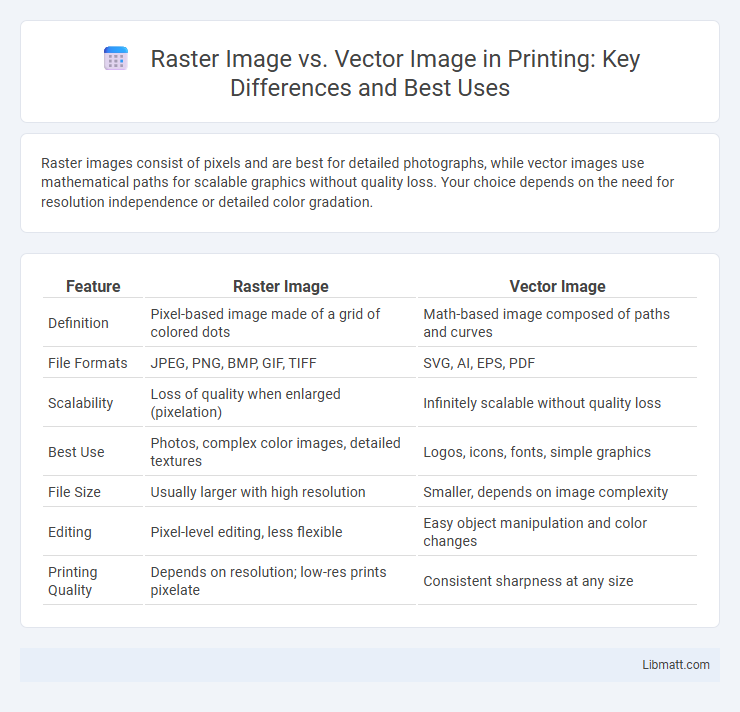 Raster Image vs. Vector Image in Printing: Key Differences and Best Uses

Raster images consist of pixels and are best for detailed photographs, while vector images use mathematical paths for scalable graphics without quality loss. Your choice depends on the need for resolution independence or detailed color gradation.

| Feature | Raster Image | Vector Image |
|---|---|---|
| Definition | Pixel-based image made of a grid of colored dots | Math-based image composed of paths and curves |
| File Formats | JPEG, PNG, BMP, GIF, TIFF | SVG, AI, EPS, PDF |
| Scalability | Loss of quality when enlarged (pixelation) | Infinitely scalable without quality loss |
| Best Use | Photos, complex color images, detailed textures | Logos, icons, fonts, simple graphics |
| File Size | Usually larger with high resolution | Smaller, depends on image complexity |
| Editing | Pixel-level editing, less flexible | Easy object manipulation and color changes |
| Printing Quality | Depends on resolution; low-res prints pixelate | Consistent sharpness at any size |

Libmatt.com