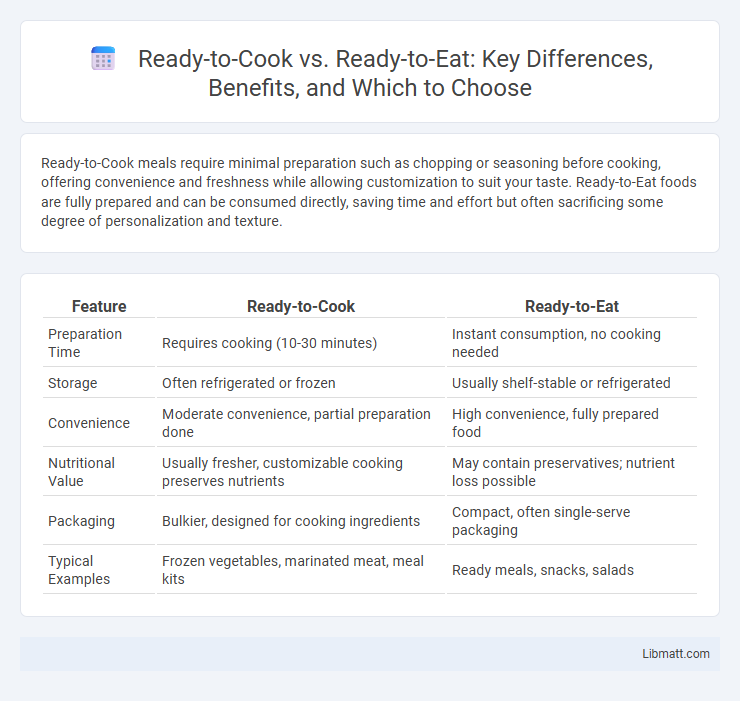 Ready-to-Cook vs. Ready-to-Eat: Key Differences, Benefits, and Which to Choose

Ready-to-Cook meals require minimal preparation such as chopping or seasoning before cooking, offering convenience and freshness while allowing customization to suit your taste. Ready-to-Eat foods are fully prepared and can be consumed directly, saving time and effort but often sacrificing some degree of personalization and texture.

| Feature | Ready-to-Cook | Ready-to-Eat |
|---|---|---|
| Preparation Time | Requires cooking (10-30 minutes) | Instant consumption, no cooking needed |
| Storage | Often refrigerated or frozen | Usually shelf-stable or refrigerated |
| Convenience | Moderate convenience, partial preparation done | High convenience, fully prepared food |
| Nutritional Value | Usually fresher, customizable cooking preserves nutrients | May contain preservatives; nutrient loss possible |
| Packaging | Bulkier, designed for cooking ingredients | Compact, often single-serve packaging |
| Typical Examples | Frozen vegetables, marinated meat, meal kits | Ready meals, snacks, salads |

Libmatt.com