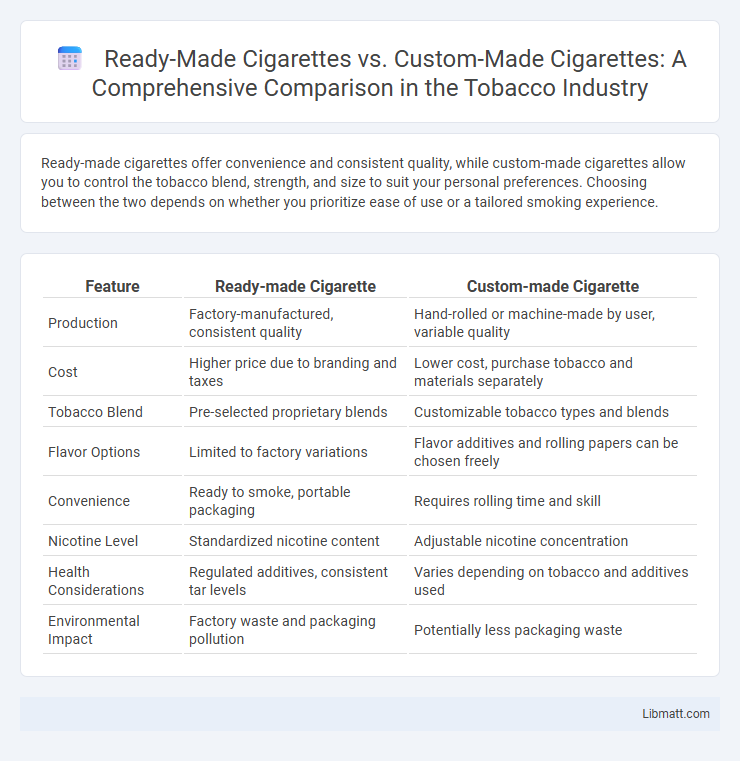 Ready-Made Cigarettes vs. Custom-Made Cigarettes: A Comprehensive Comparison in the Tobacco Industry

Ready-made cigarettes offer convenience and consistent quality, while custom-made cigarettes allow you to control the tobacco blend, strength, and size to suit your personal preferences. Choosing between the two depends on whether you prioritize ease of use or a tailored smoking experience.

| Feature | Ready-made Cigarette | Custom-made Cigarette |
|---|---|---|
| Production | Factory-manufactured, consistent quality | Hand-rolled or machine-made by user, variable quality |
| Cost | Higher price due to branding and taxes | Lower cost, purchase tobacco and materials separately |
| Tobacco Blend | Pre-selected proprietary blends | Customizable tobacco types and blends |
| Flavor Options | Limited to factory variations | Flavor additives and rolling papers can be chosen freely |
| Convenience | Ready to smoke, portable packaging | Requires rolling time and skill |
| Nicotine Level | Standardized nicotine content | Adjustable nicotine concentration |
| Health Considerations | Regulated additives, consistent tar levels | Varies depending on tobacco and additives used |
| Environmental Impact | Factory waste and packaging pollution | Potentially less packaging waste |

Libmatt.com