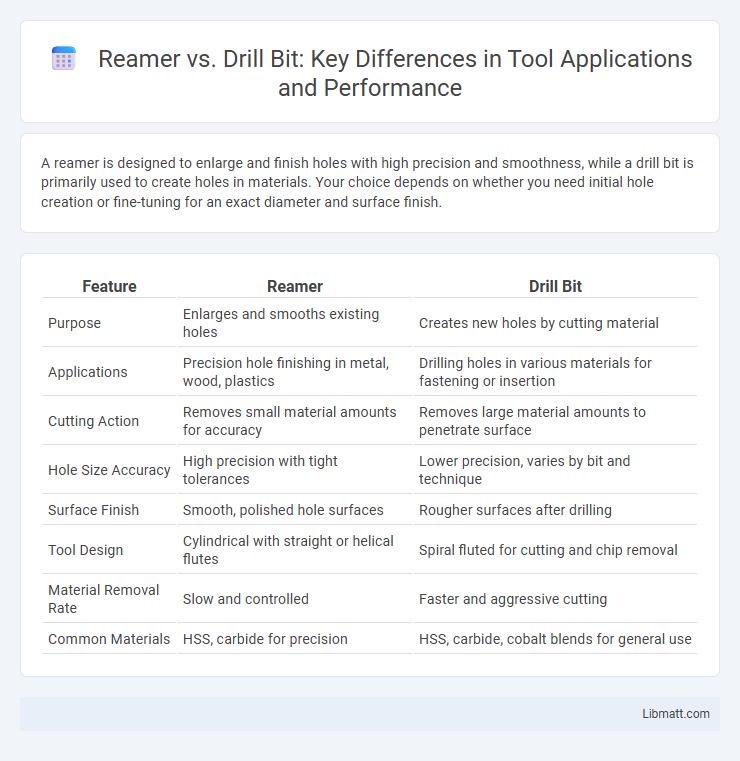 Reamer vs. Drill Bit: Key Differences in Tool Applications and Performance

A reamer is designed to enlarge and finish holes with high precision and smoothness, while a drill bit is primarily used to create holes in materials. Your choice depends on whether you need initial hole creation or fine-tuning for an exact diameter and surface finish.

| Feature | Reamer | Drill Bit |
|---|---|---|
| Purpose | Enlarges and smooths existing holes | Creates new holes by cutting material |
| Applications | Precision hole finishing in metal, wood, plastics | Drilling holes in various materials for fastening or insertion |
| Cutting Action | Removes small material amounts for accuracy | Removes large material amounts to penetrate surface |
| Hole Size Accuracy | High precision with tight tolerances | Lower precision, varies by bit and technique |
| Surface Finish | Smooth, polished hole surfaces | Rougher surfaces after drilling |
| Tool Design | Cylindrical with straight or helical flutes | Spiral fluted for cutting and chip removal |
| Material Removal Rate | Slow and controlled | Faster and aggressive cutting |
| Common Materials | HSS, carbide for precision | HSS, carbide, cobalt blends for general use |

Libmatt.com