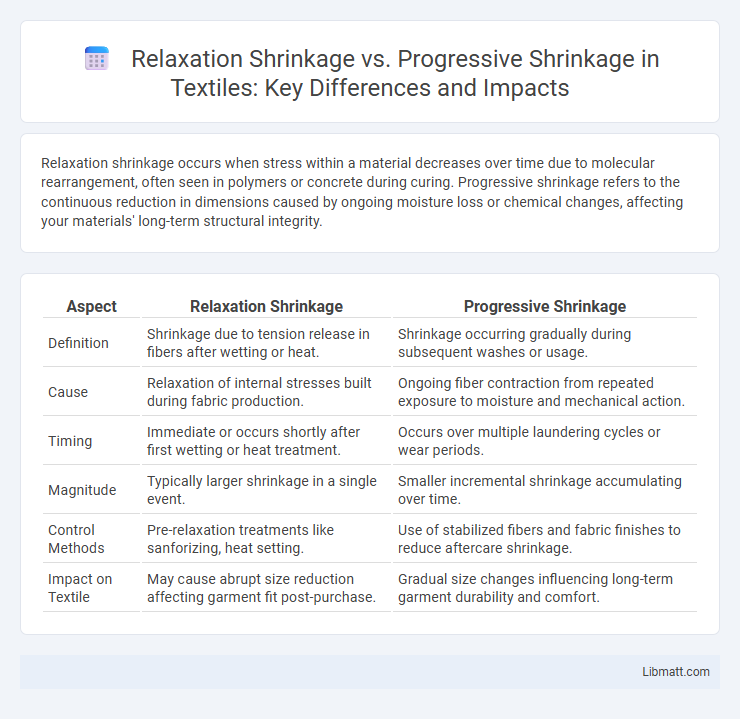 Relaxation Shrinkage vs. Progressive Shrinkage in Textiles: Key Differences and Impacts

Relaxation shrinkage occurs when stress within a material decreases over time due to molecular rearrangement, often seen in polymers or concrete during curing. Progressive shrinkage refers to the continuous reduction in dimensions caused by ongoing moisture loss or chemical changes, affecting your materials' long-term structural integrity.

| Aspect | Relaxation Shrinkage | Progressive Shrinkage |
|---|---|---|
| Definition | Shrinkage due to tension release in fibers after wetting or heat. | Shrinkage occurring gradually during subsequent washes or usage. |
| Cause | Relaxation of internal stresses built during fabric production. | Ongoing fiber contraction from repeated exposure to moisture and mechanical action. |
| Timing | Immediate or occurs shortly after first wetting or heat treatment. | Occurs over multiple laundering cycles or wear periods. |
| Magnitude | Typically larger shrinkage in a single event. | Smaller incremental shrinkage accumulating over time. |
| Control Methods | Pre-relaxation treatments like sanforizing, heat setting. | Use of stabilized fibers and fabric finishes to reduce aftercare shrinkage. |
| Impact on Textile | May cause abrupt size reduction affecting garment fit post-purchase. | Gradual size changes influencing long-term garment durability and comfort. |

Libmatt.com