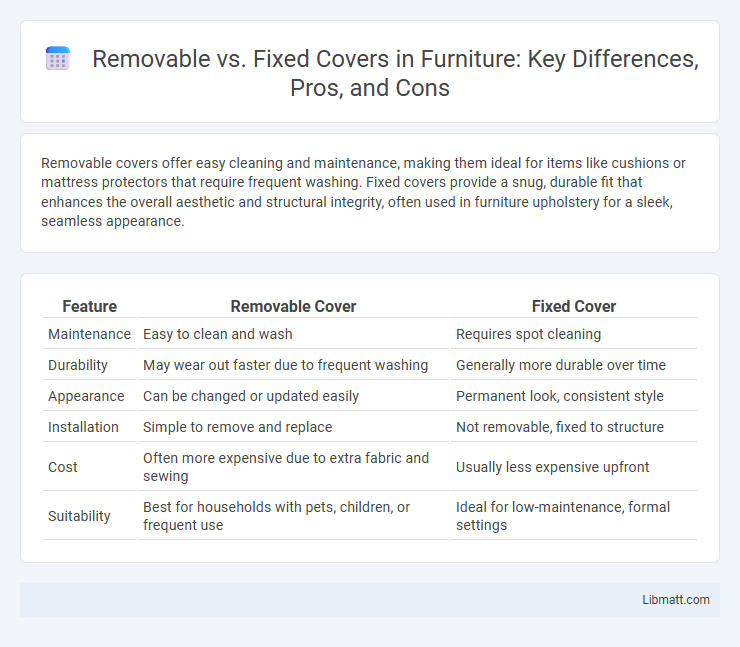 Removable vs. Fixed Covers in Furniture: Key Differences, Pros, and Cons

Removable covers offer easy cleaning and maintenance, making them ideal for items like cushions or mattress protectors that require frequent washing. Fixed covers provide a snug, durable fit that enhances the overall aesthetic and structural integrity, often used in furniture upholstery for a sleek, seamless appearance.

| Feature | Removable Cover | Fixed Cover |
|---|---|---|
| Maintenance | Easy to clean and wash | Requires spot cleaning |
| Durability | May wear out faster due to frequent washing | Generally more durable over time |
| Appearance | Can be changed or updated easily | Permanent look, consistent style |
| Installation | Simple to remove and replace | Not removable, fixed to structure |
| Cost | Often more expensive due to extra fabric and sewing | Usually less expensive upfront |
| Suitability | Best for households with pets, children, or frequent use | Ideal for low-maintenance, formal settings |

Libmatt.com