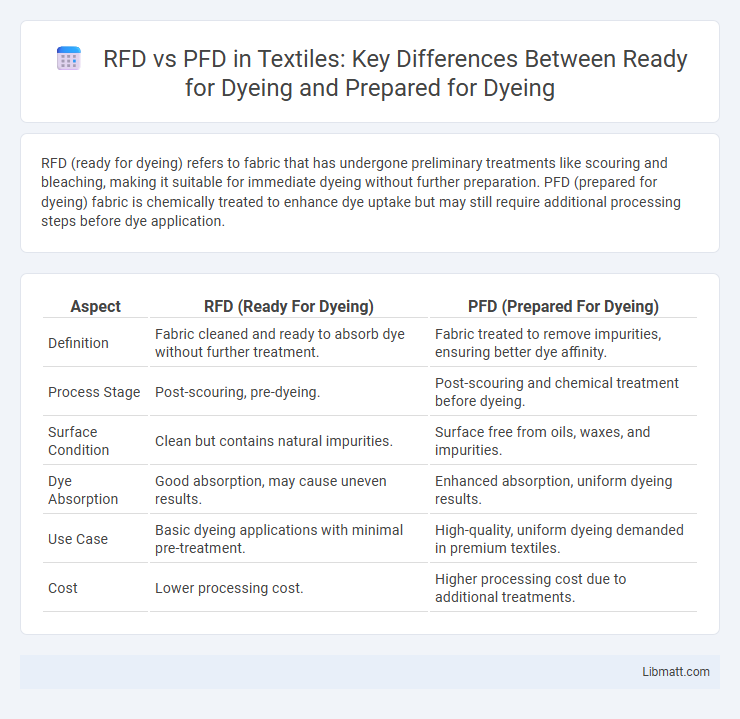 RFD vs PFD in Textiles: Key Differences Between Ready for Dyeing and Prepared for Dyeing

RFD (ready for dyeing) refers to fabric that has undergone preliminary treatments like scouring and bleaching, making it suitable for immediate dyeing without further preparation. PFD (prepared for dyeing) fabric is chemically treated to enhance dye uptake but may still require additional processing steps before dye application.

| Aspect | RFD (Ready For Dyeing) | PFD (Prepared For Dyeing) |
|---|---|---|
| Definition | Fabric cleaned and ready to absorb dye without further treatment. | Fabric treated to remove impurities, ensuring better dye affinity. |
| Process Stage | Post-scouring, pre-dyeing. | Post-scouring and chemical treatment before dyeing. |
| Surface Condition | Clean but contains natural impurities. | Surface free from oils, waxes, and impurities. |
| Dye Absorption | Good absorption, may cause uneven results. | Enhanced absorption, uniform dyeing results. |
| Use Case | Basic dyeing applications with minimal pre-treatment. | High-quality, uniform dyeing demanded in premium textiles. |
| Cost | Lower processing cost. | Higher processing cost due to additional treatments. |

Libmatt.com