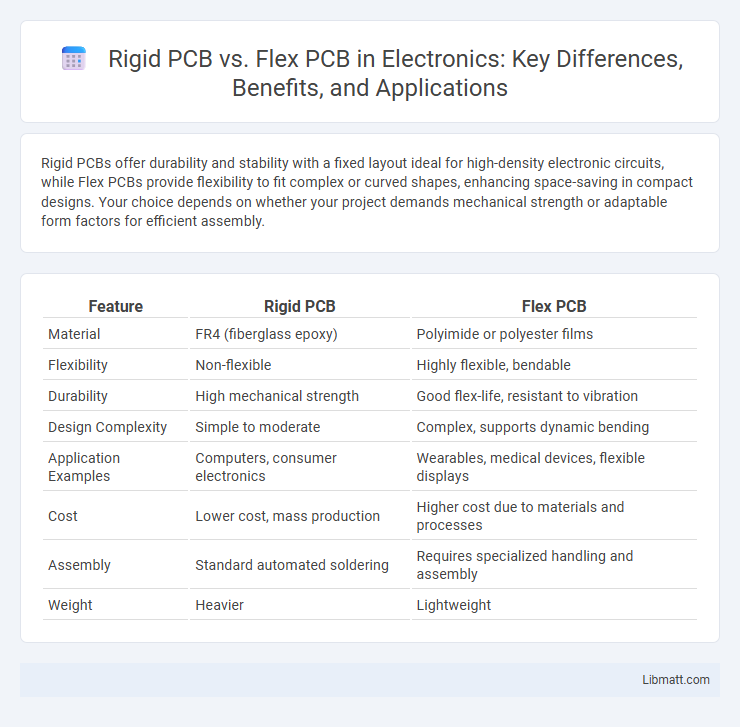 Rigid PCB vs. Flex PCB in Electronics: Key Differences, Benefits, and Applications

Rigid PCBs offer durability and stability with a fixed layout ideal for high-density electronic circuits, while Flex PCBs provide flexibility to fit complex or curved shapes, enhancing space-saving in compact designs. Your choice depends on whether your project demands mechanical strength or adaptable form factors for efficient assembly.

| Feature | Rigid PCB | Flex PCB |
|---|---|---|
| Material | FR4 (fiberglass epoxy) | Polyimide or polyester films |
| Flexibility | Non-flexible | Highly flexible, bendable |
| Durability | High mechanical strength | Good flex-life, resistant to vibration |
| Design Complexity | Simple to moderate | Complex, supports dynamic bending |
| Application Examples | Computers, consumer electronics | Wearables, medical devices, flexible displays |
| Cost | Lower cost, mass production | Higher cost due to materials and processes |
| Assembly | Standard automated soldering | Requires specialized handling and assembly |
| Weight | Heavier | Lightweight |

Libmatt.com