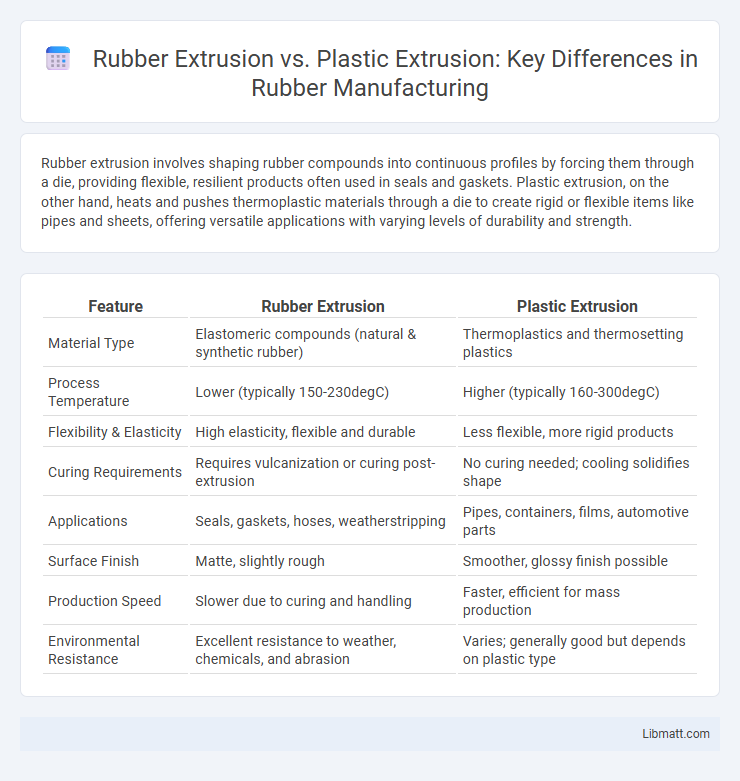 Rubber Extrusion vs. Plastic Extrusion: Key Differences in Rubber Manufacturing

Rubber extrusion involves shaping rubber compounds into continuous profiles by forcing them through a die, providing flexible, resilient products often used in seals and gaskets. Plastic extrusion, on the other hand, heats and pushes thermoplastic materials through a die to create rigid or flexible items like pipes and sheets, offering versatile applications with varying levels of durability and strength.

| Feature | Rubber Extrusion | Plastic Extrusion |
|---|---|---|
| Material Type | Elastomeric compounds (natural & synthetic rubber) | Thermoplastics and thermosetting plastics |
| Process Temperature | Lower (typically 150-230degC) | Higher (typically 160-300degC) |
| Flexibility & Elasticity | High elasticity, flexible and durable | Less flexible, more rigid products |
| Curing Requirements | Requires vulcanization or curing post-extrusion | No curing needed; cooling solidifies shape |
| Applications | Seals, gaskets, hoses, weatherstripping | Pipes, containers, films, automotive parts |
| Surface Finish | Matte, slightly rough | Smoother, glossy finish possible |
| Production Speed | Slower due to curing and handling | Faster, efficient for mass production |
| Environmental Resistance | Excellent resistance to weather, chemicals, and abrasion | Varies; generally good but depends on plastic type |

Libmatt.com