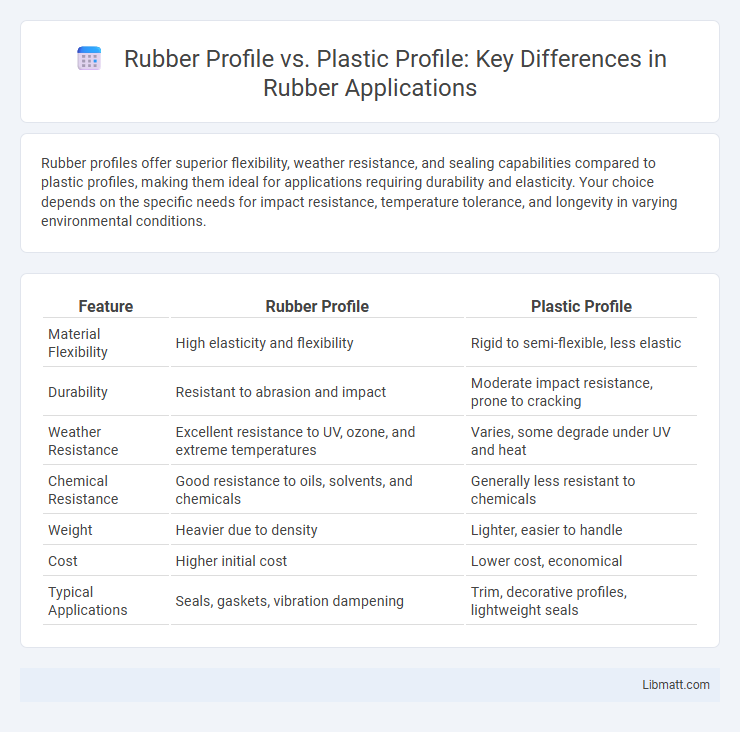 Rubber Profile vs. Plastic Profile: Key Differences in Rubber Applications

Rubber profiles offer superior flexibility, weather resistance, and sealing capabilities compared to plastic profiles, making them ideal for applications requiring durability and elasticity. Your choice depends on the specific needs for impact resistance, temperature tolerance, and longevity in varying environmental conditions.

| Feature | Rubber Profile | Plastic Profile |
|---|---|---|
| Material Flexibility | High elasticity and flexibility | Rigid to semi-flexible, less elastic |
| Durability | Resistant to abrasion and impact | Moderate impact resistance, prone to cracking |
| Weather Resistance | Excellent resistance to UV, ozone, and extreme temperatures | Varies, some degrade under UV and heat |
| Chemical Resistance | Good resistance to oils, solvents, and chemicals | Generally less resistant to chemicals |
| Weight | Heavier due to density | Lighter, easier to handle |
| Cost | Higher initial cost | Lower cost, economical |
| Typical Applications | Seals, gaskets, vibration dampening | Trim, decorative profiles, lightweight seals |

Libmatt.com